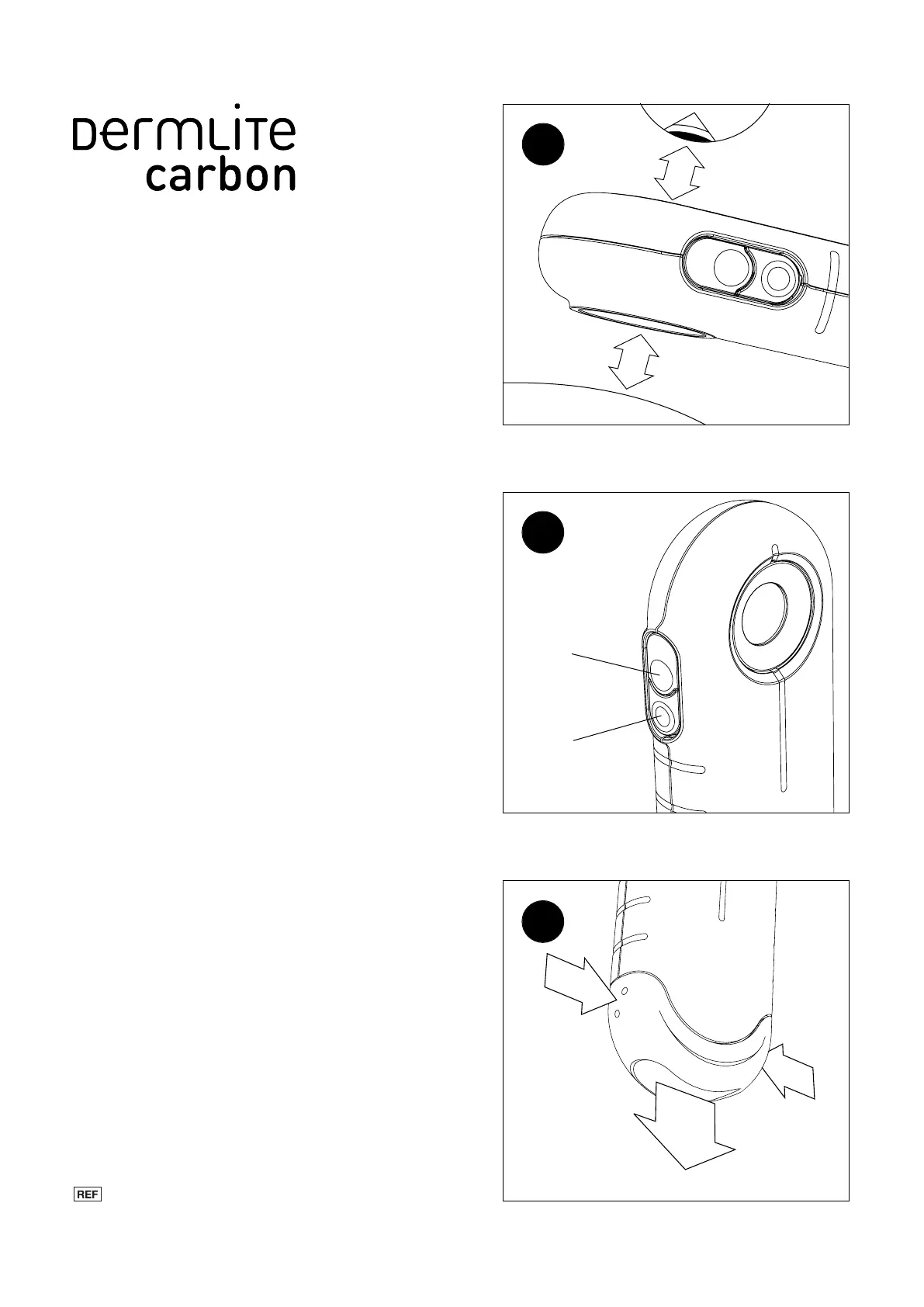 DermLite
carbon

REF