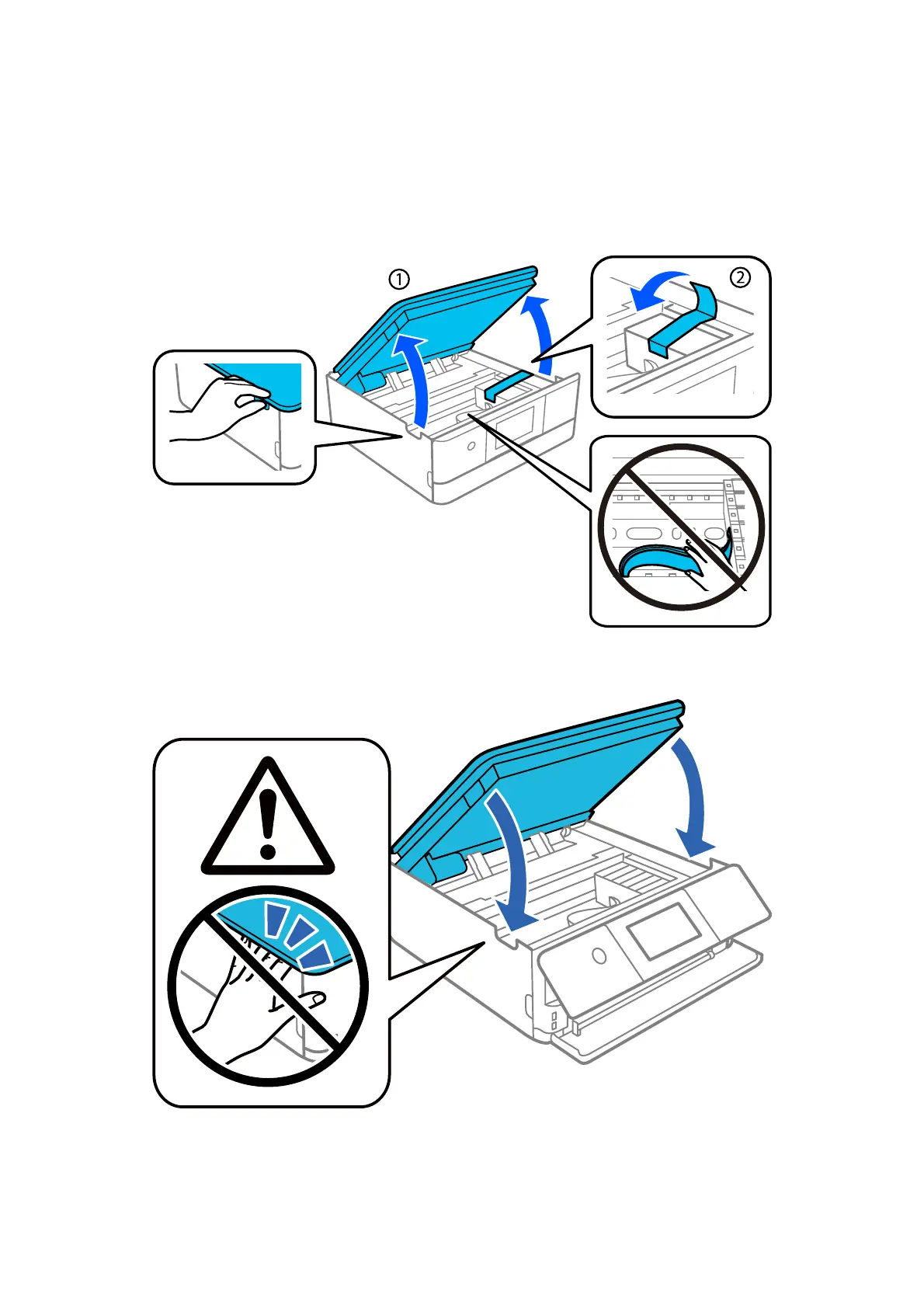 ①
②