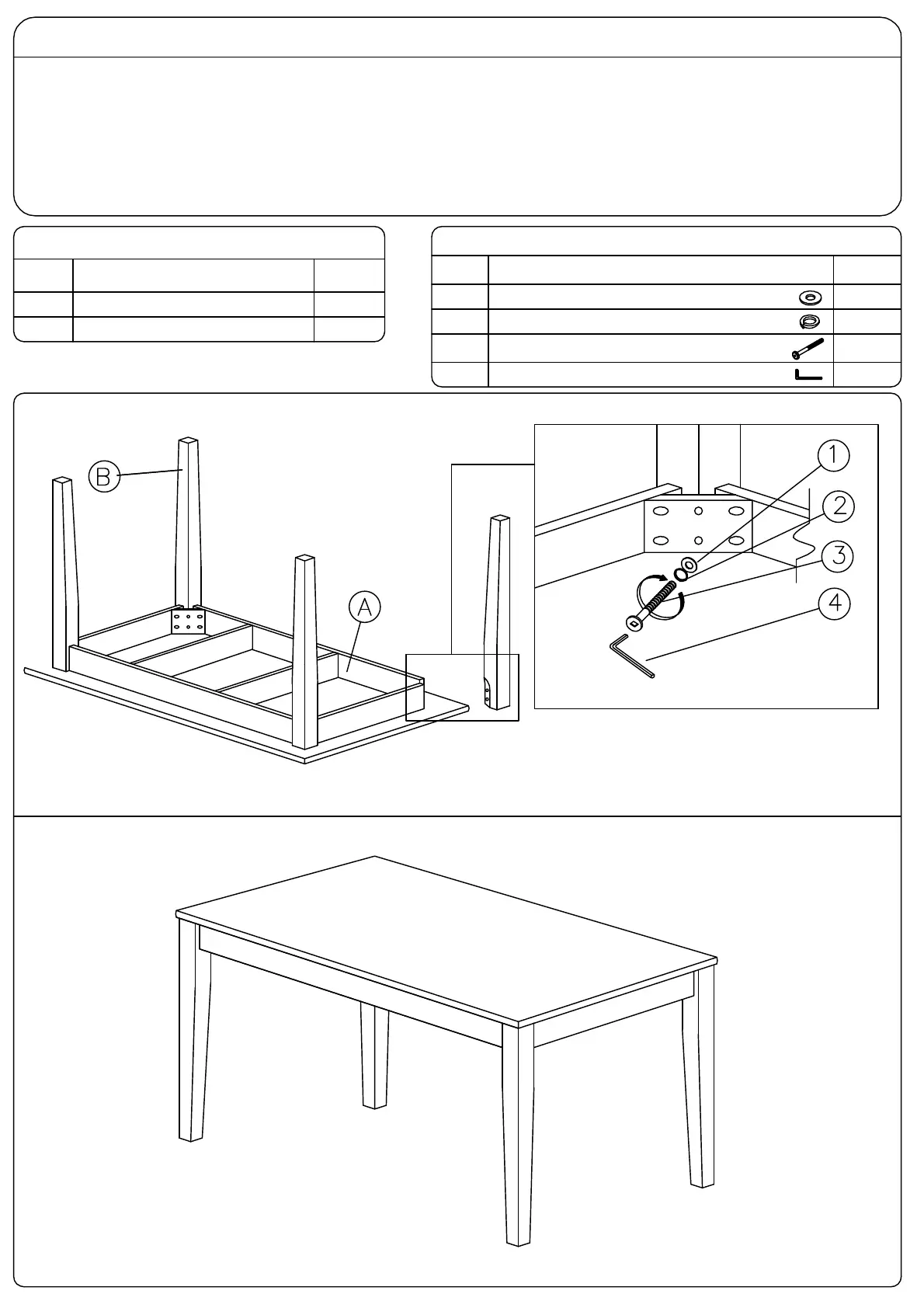 B

A

1

2

3

4