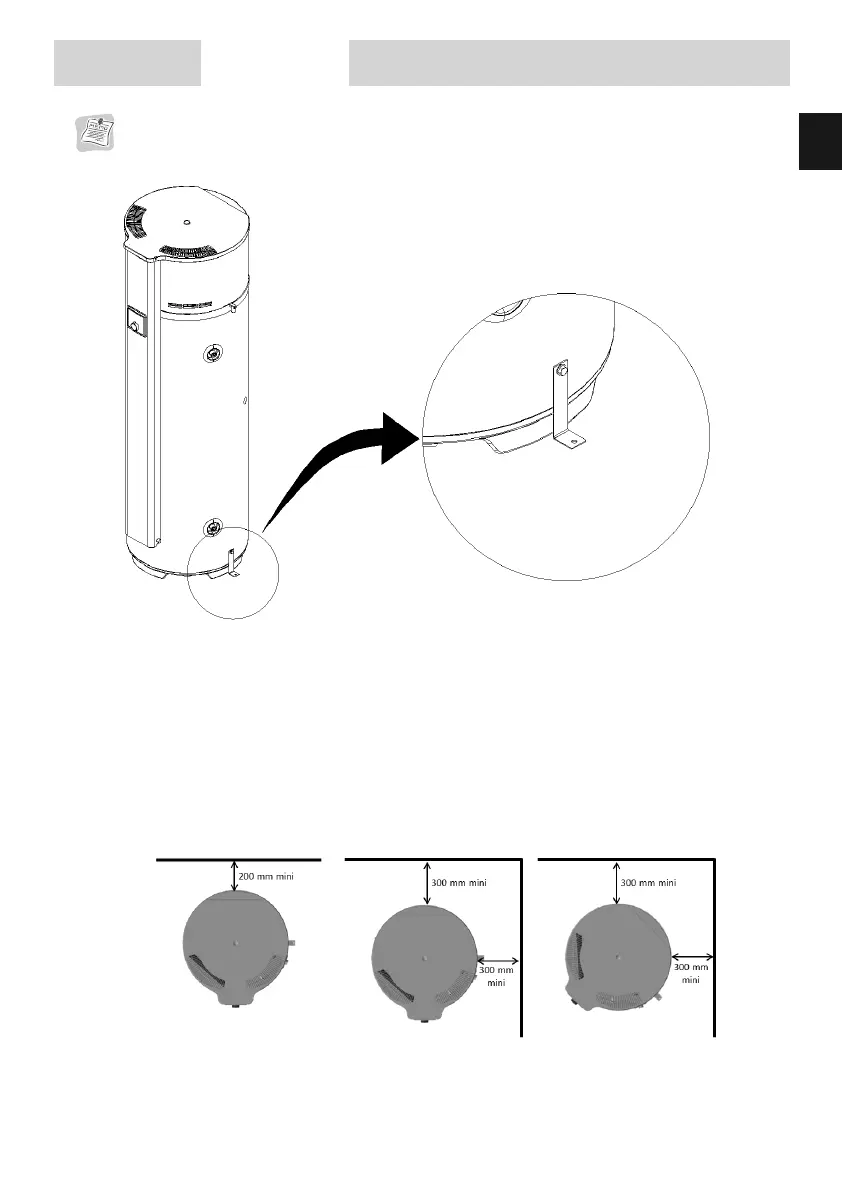 200 mm mini

300 mm mini

300 mm mini

300 mm mini

300 mm mini