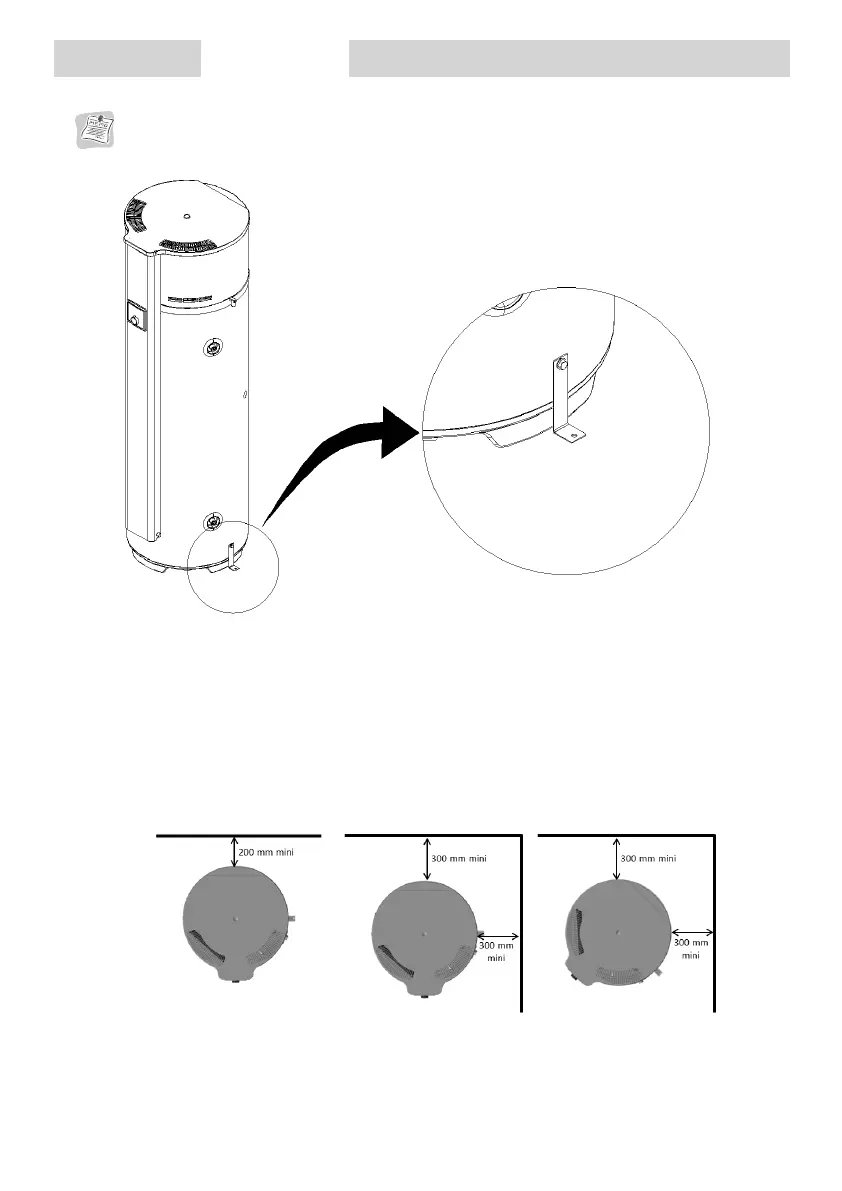 200 mm mini

300 mm mini

300 mm mini

300 mm mini

300 mm mini