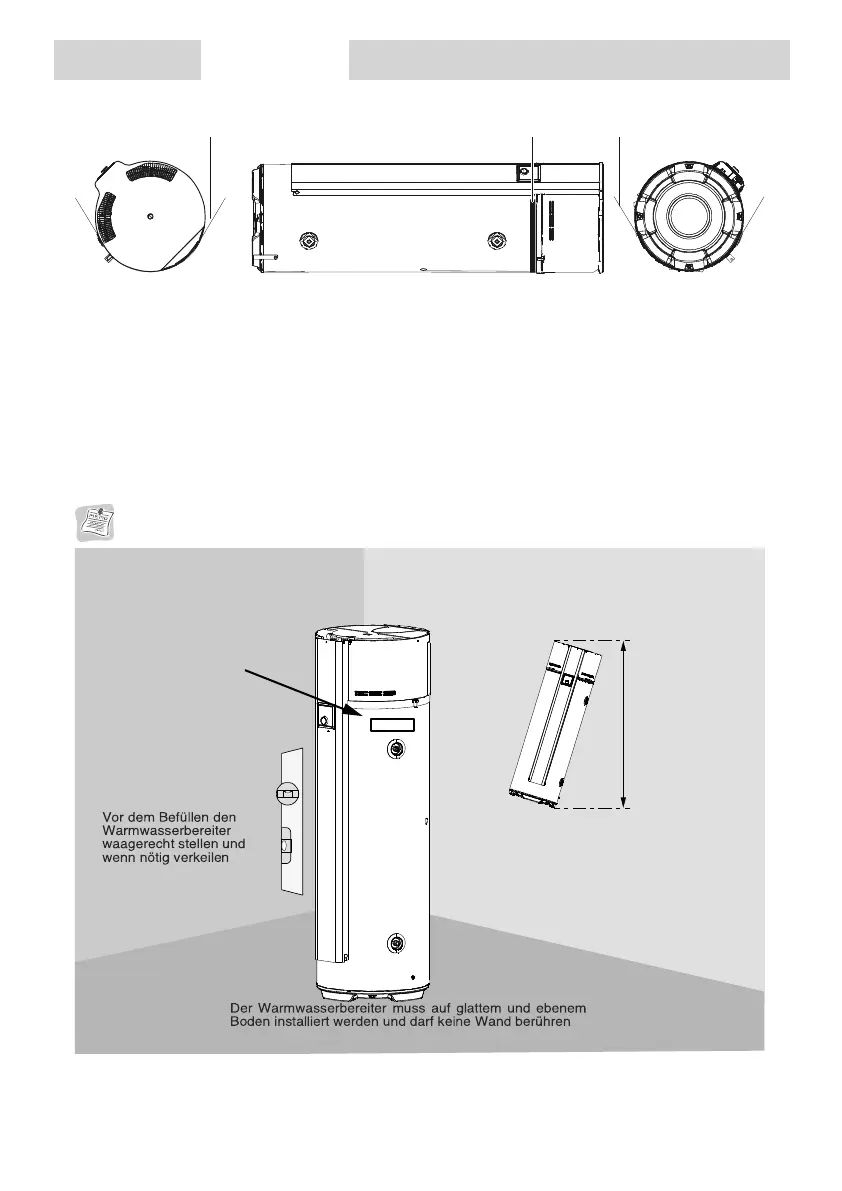 Vor dem Befüllen den Warmwasserbereiter waagerecht stellen und wenn nötig verkeilen

Der Warmwasserbereiter muss auf glattem und ebenem Boden installiert werden und darf keine Wand berühren