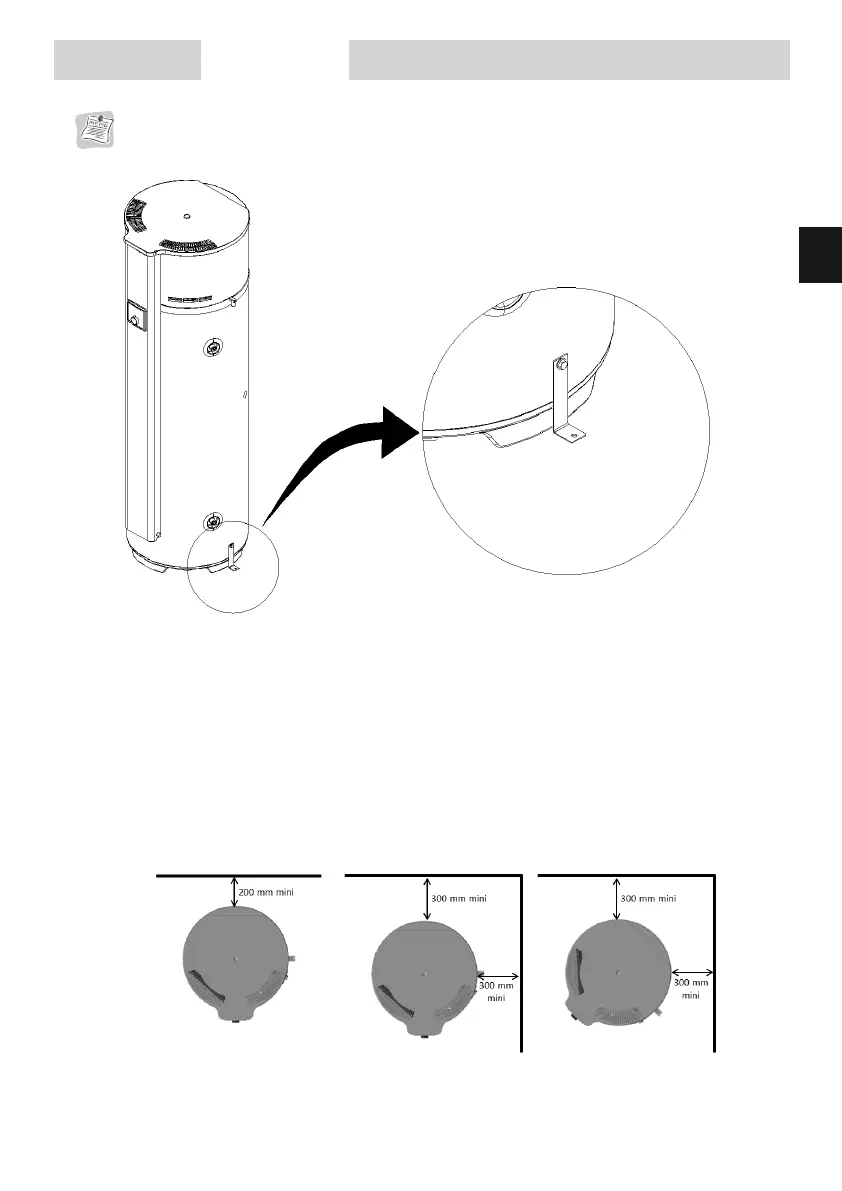 200 mm mini

300 mm mini

300 mm mini

300 mm mini

300 mm mini