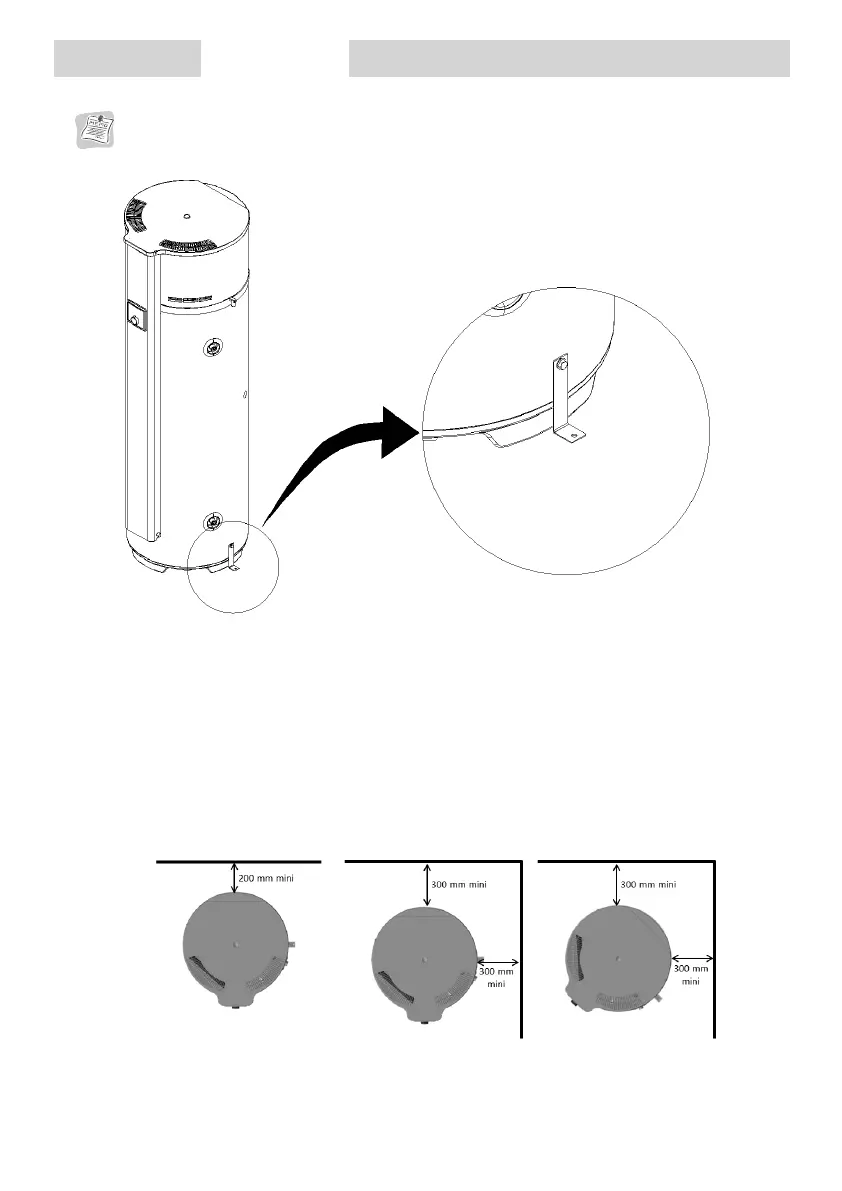 200 mm mini

300 mm mini

300 mm mini

300 mm mini

300 mm mini