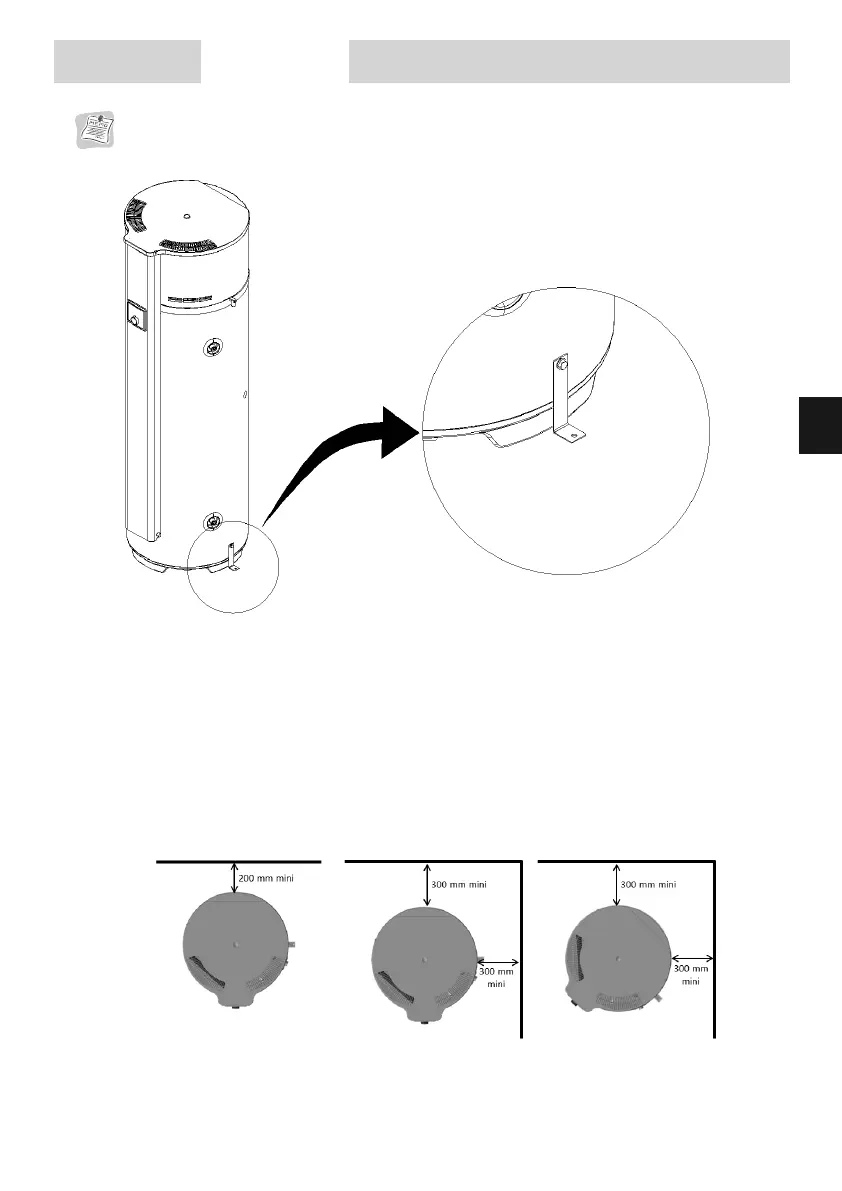 200 mm mini

300 mm mini

300 mm mini

300 mm mini

300 mm mini