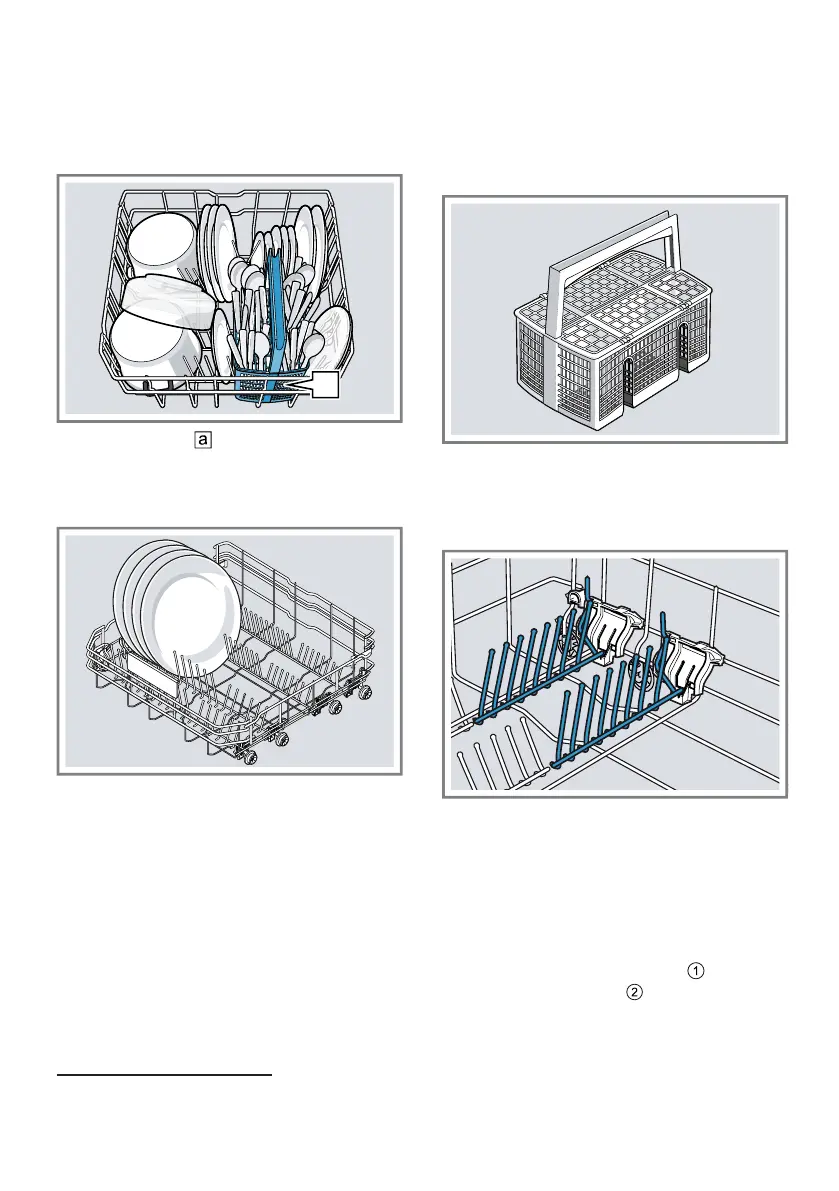 a

1

2