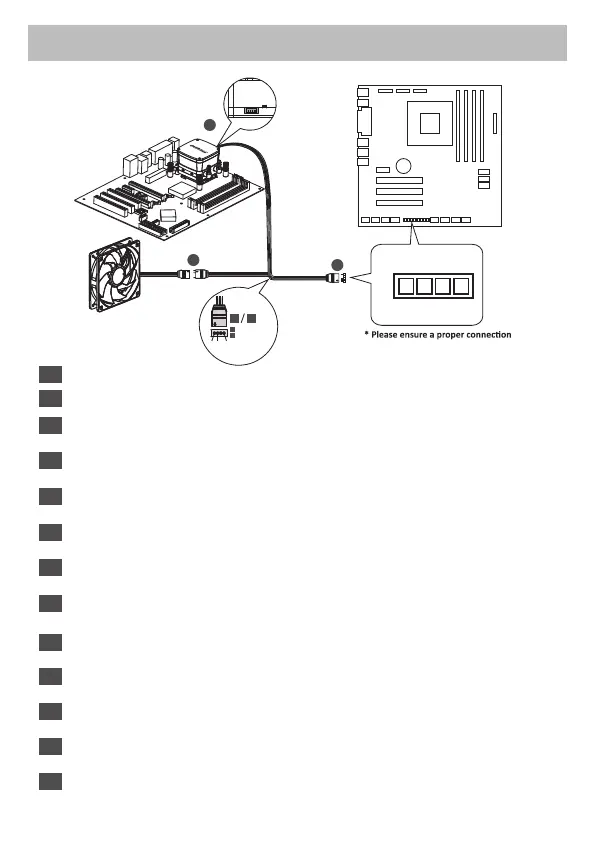 * Please ensure a proper connection