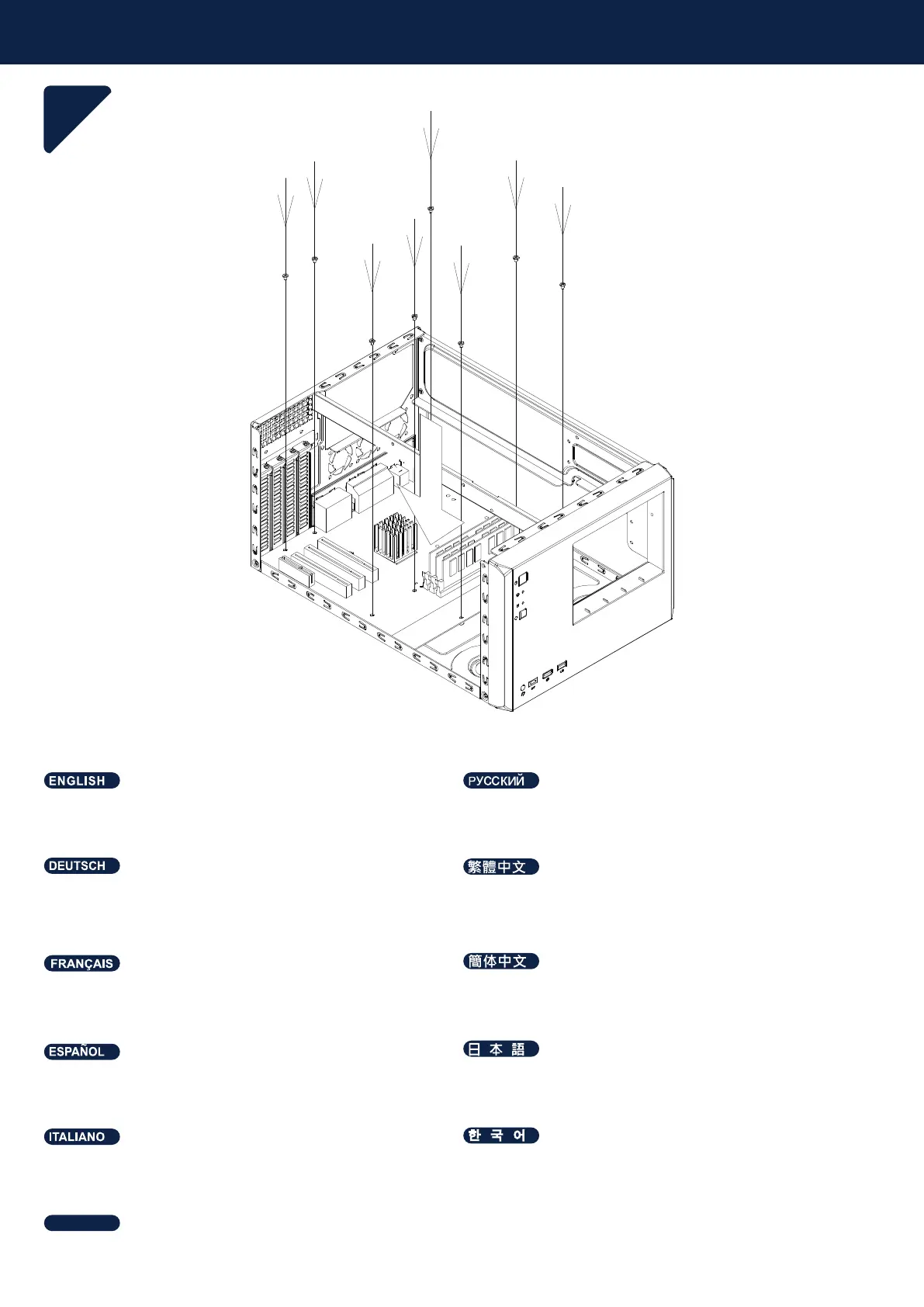 ENGLISH

DEUTSCH

FRANÇAIS

ESPAÑOL

ITALIANO

РУССКИЙ

繁體中文

簡体中文

日本語

한국어