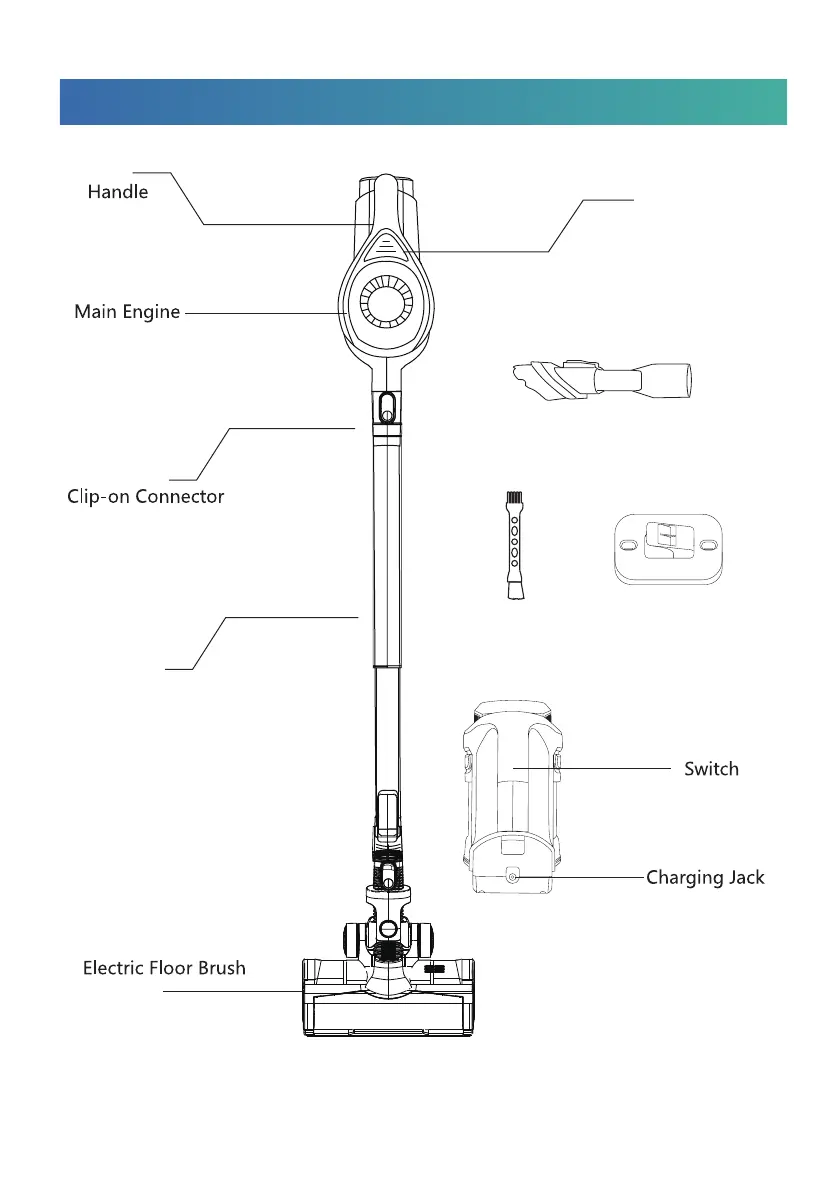 Handle

Main Engine

Clip-on Connector

Switch

Charging Jack

Electric Floor Brush