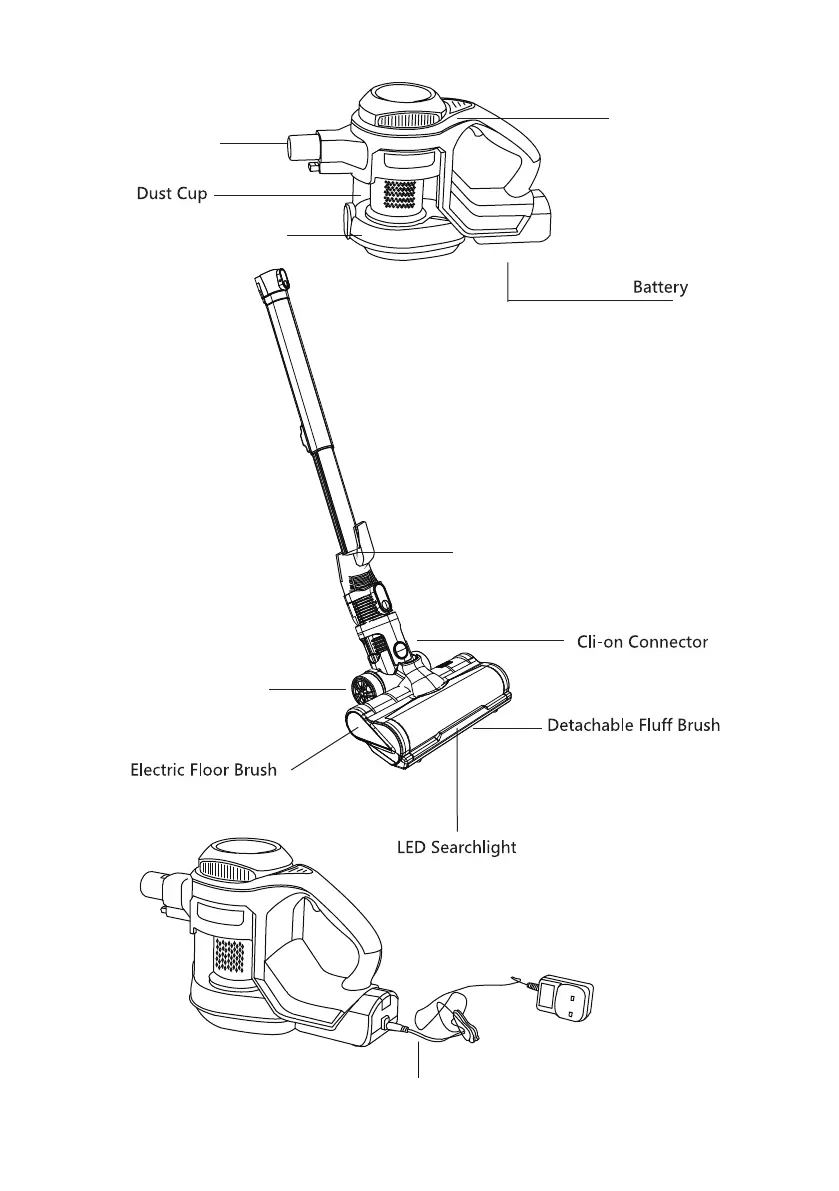 Dust Cup

Battery

Cli-on Connector

Detachable Fluff Brush

Electric Floor Brush

LED Searchlight