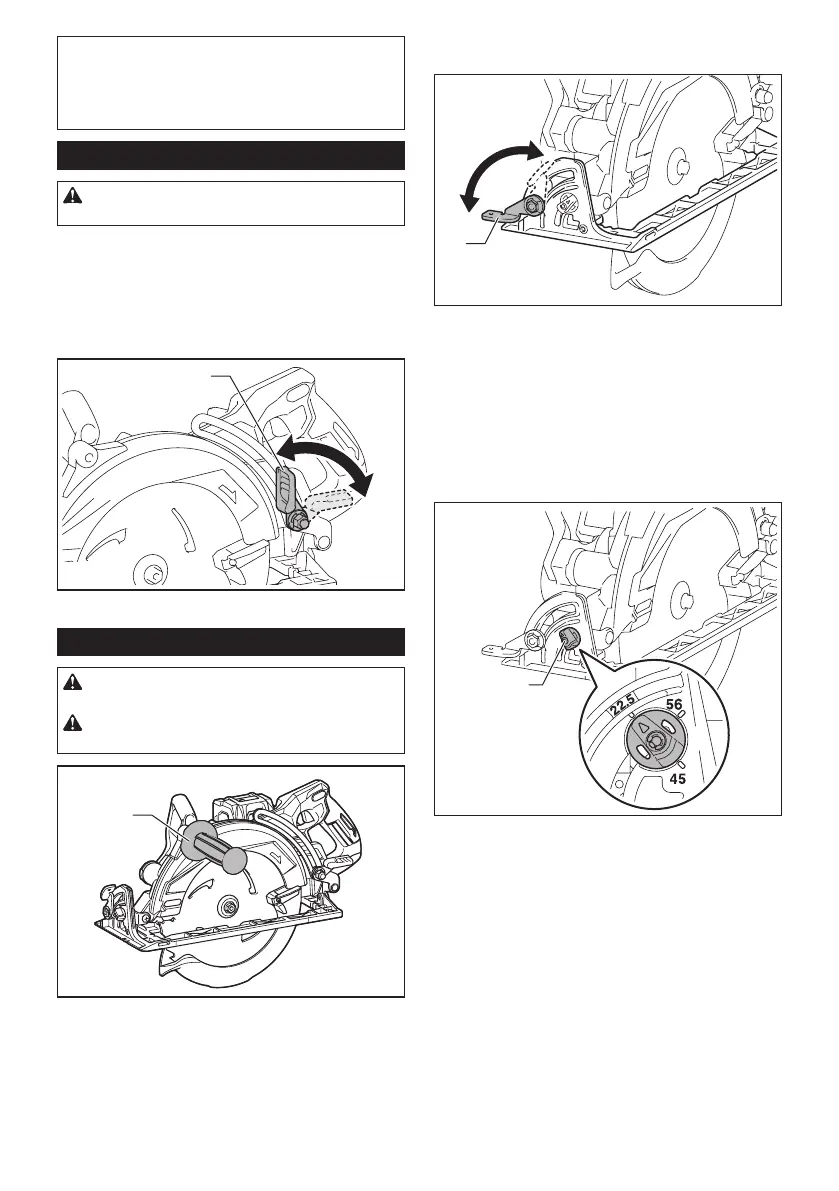 22.5

56

45