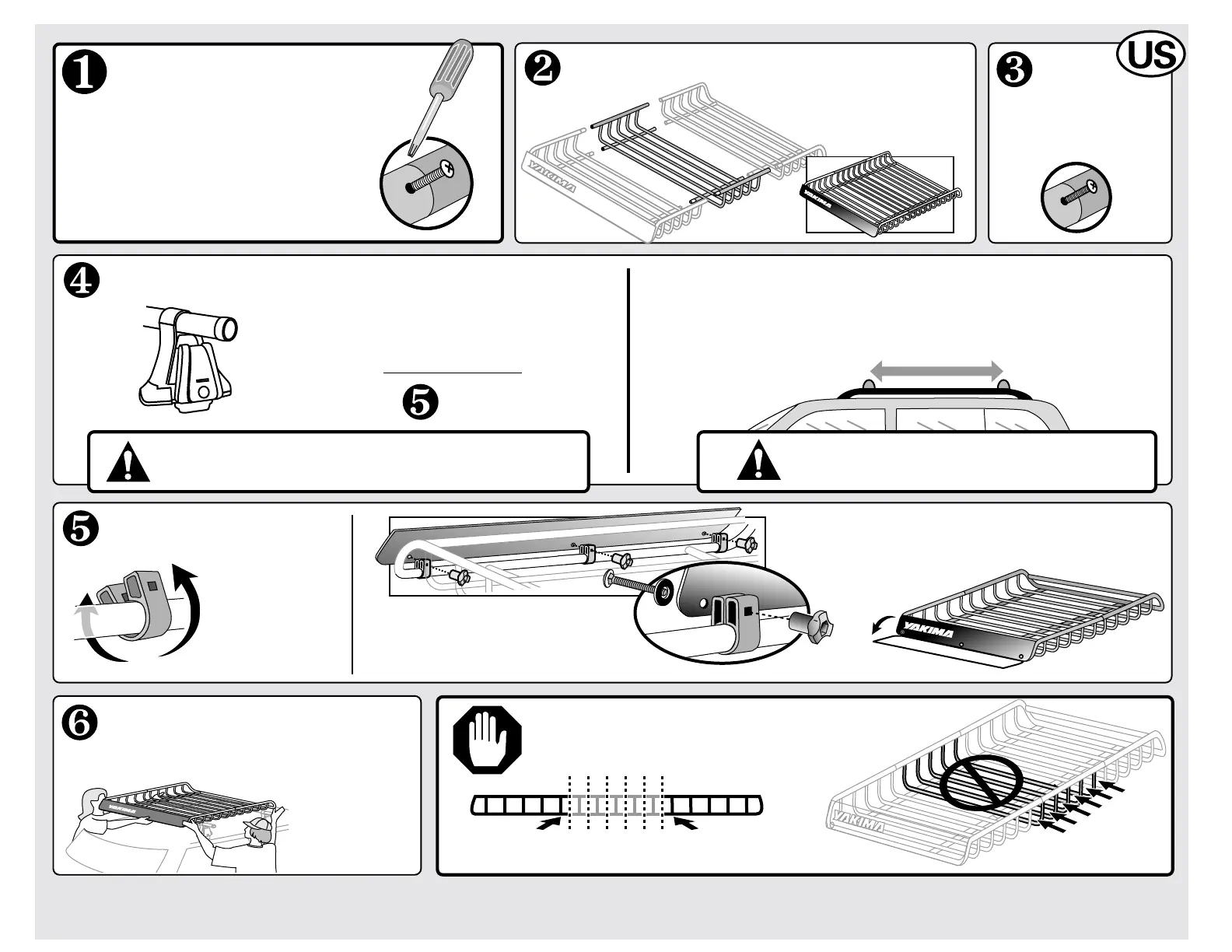 ❶

❷

YAKIMA

YAKIMA

❸

US

❹

❺

❺

YAKIMA

❻

YAKIMA

YAKIMA