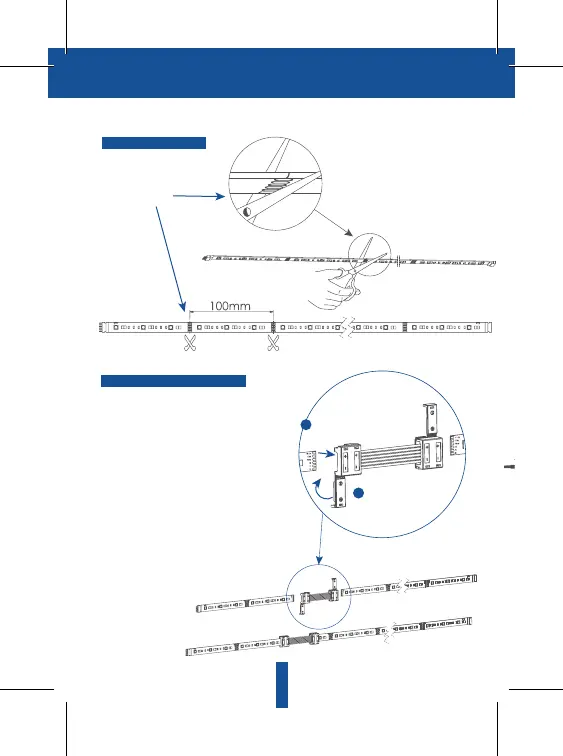 100mm