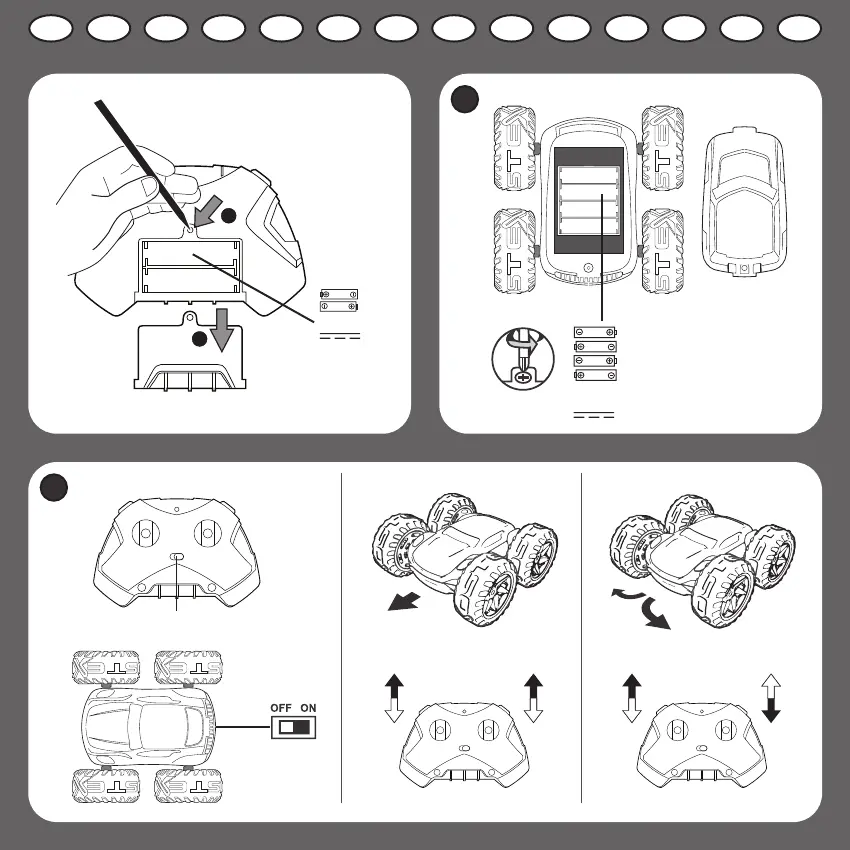 OFF ON