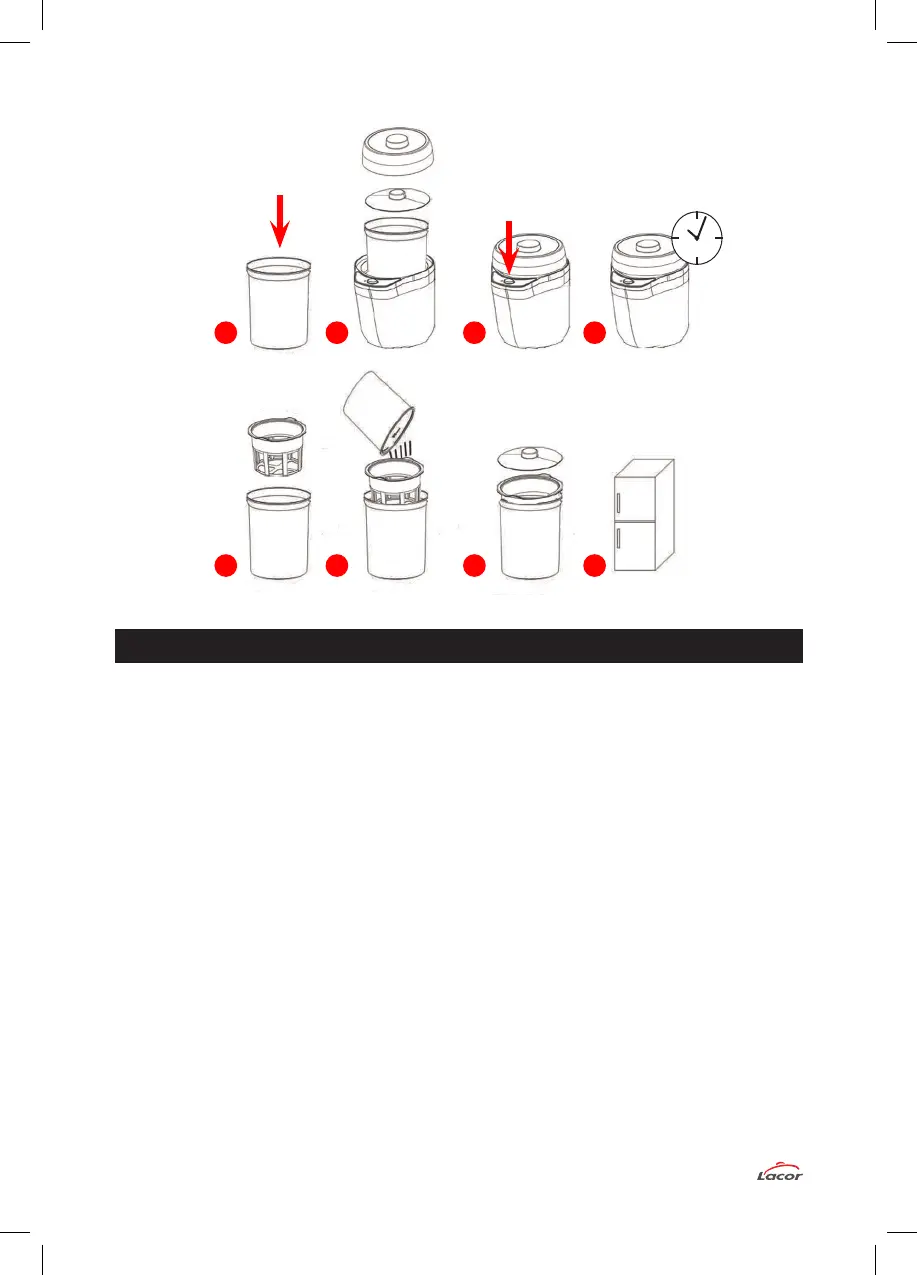 Lacor