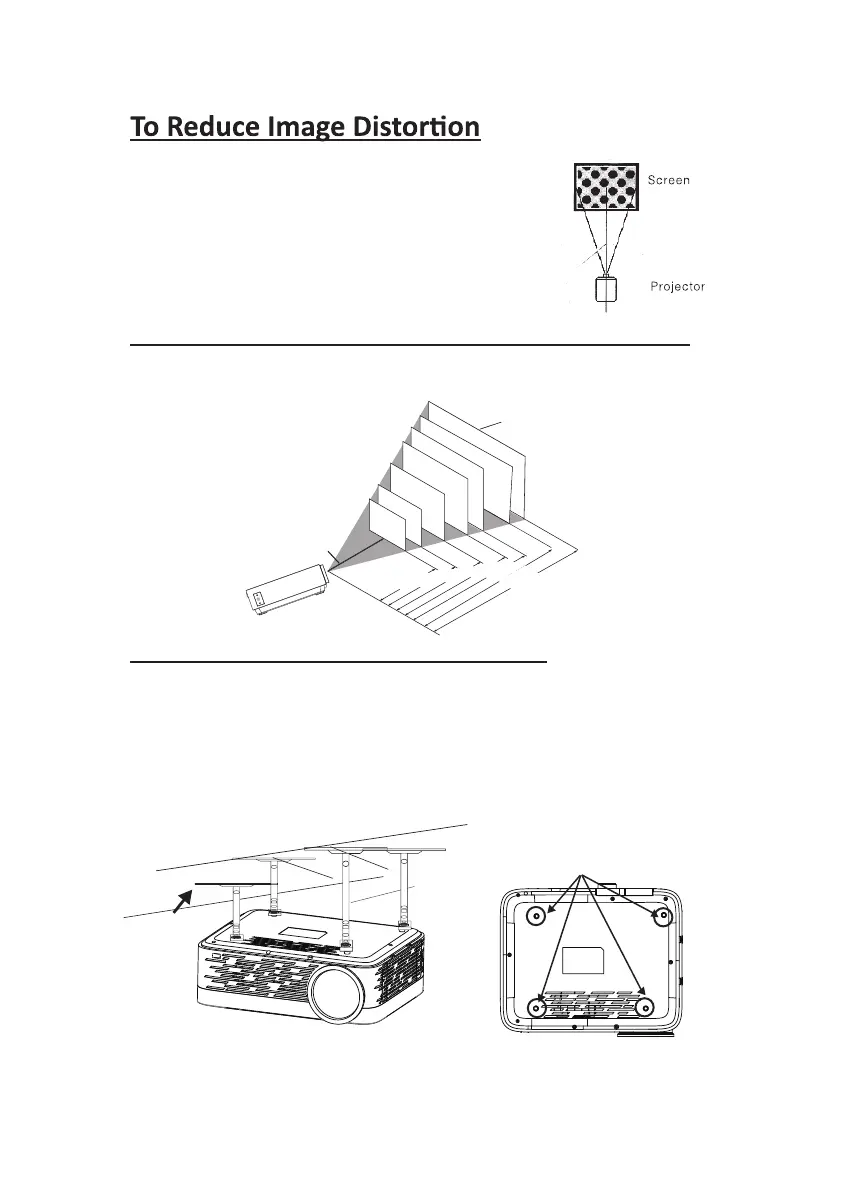 To Reduce Image Distortion

Screen

Projector