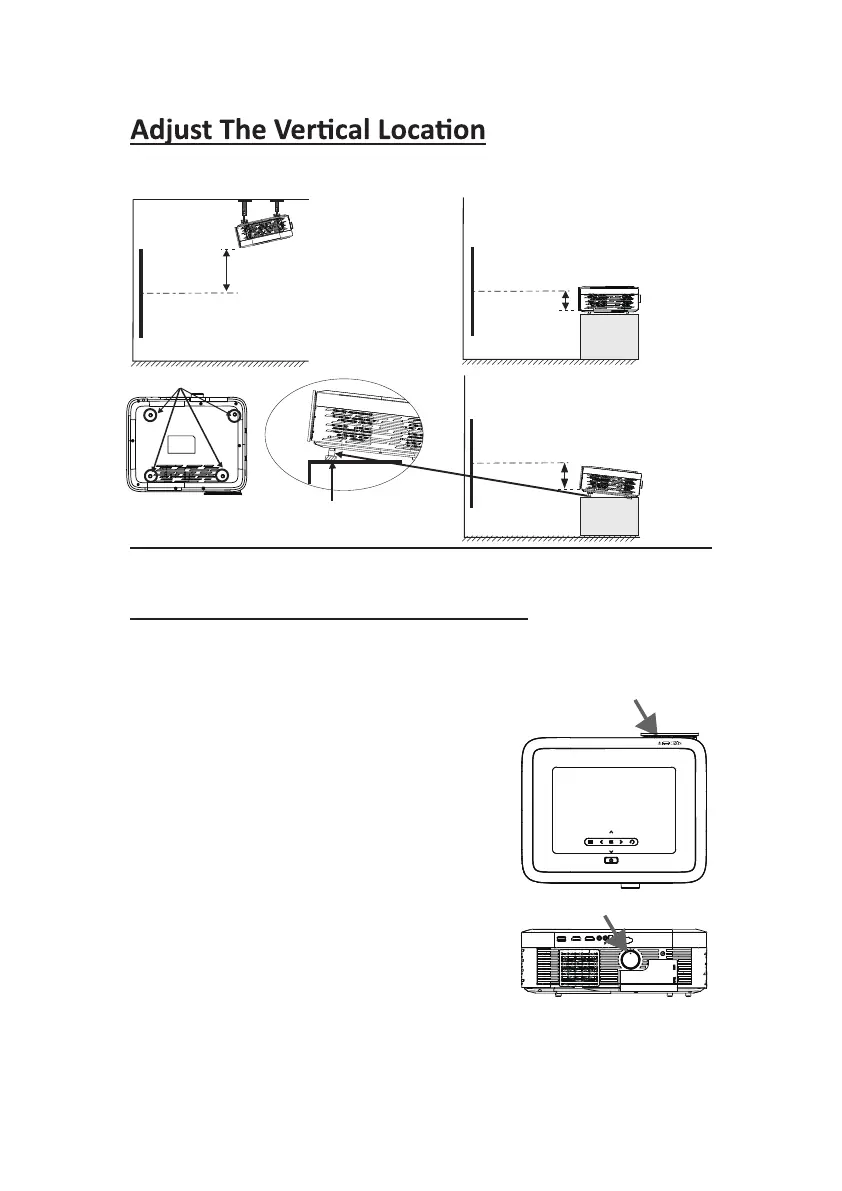 Adjust The Vertical Location