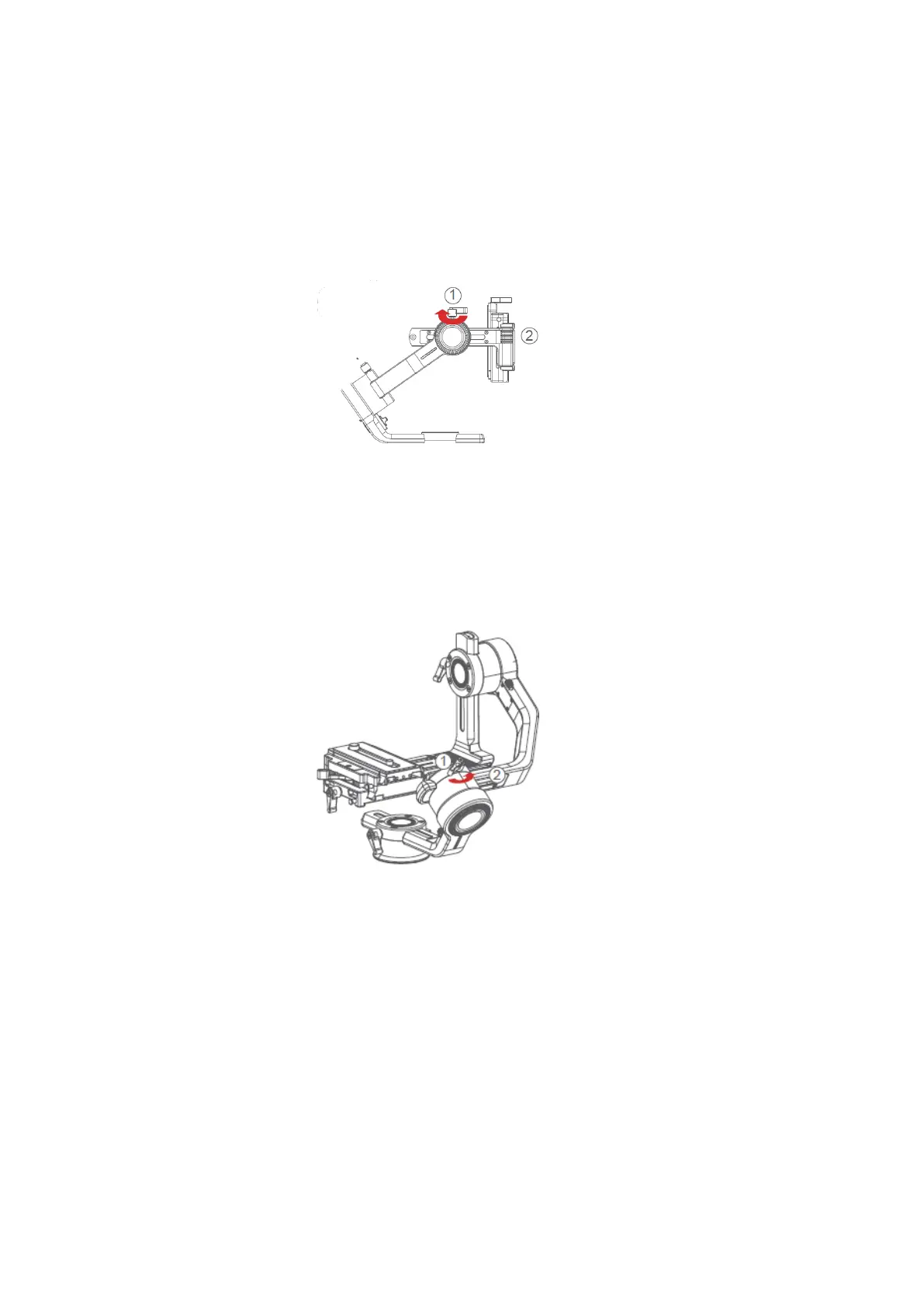 ①
②

①
②