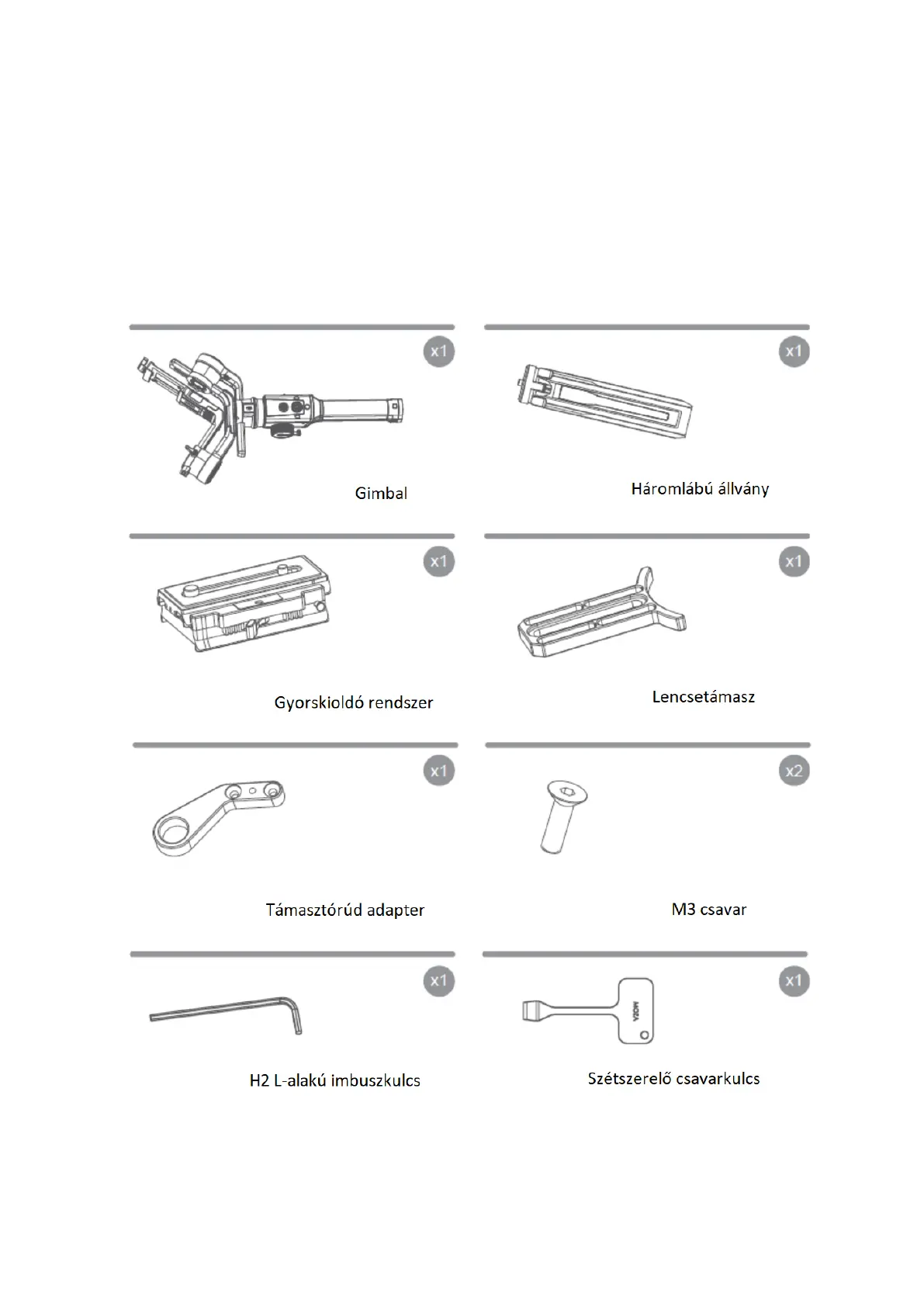 x1

Gimbal

x1

Háromlábú állvány

x1

Gyorskioldó rendszer

x1

Lencsetámasz

x1

Támasztórúd adapter

x2

M3 csavar

x1

H2 L-alakú imbuszkulcs

x1

MOZA

Szétszerelő csavarkulcs