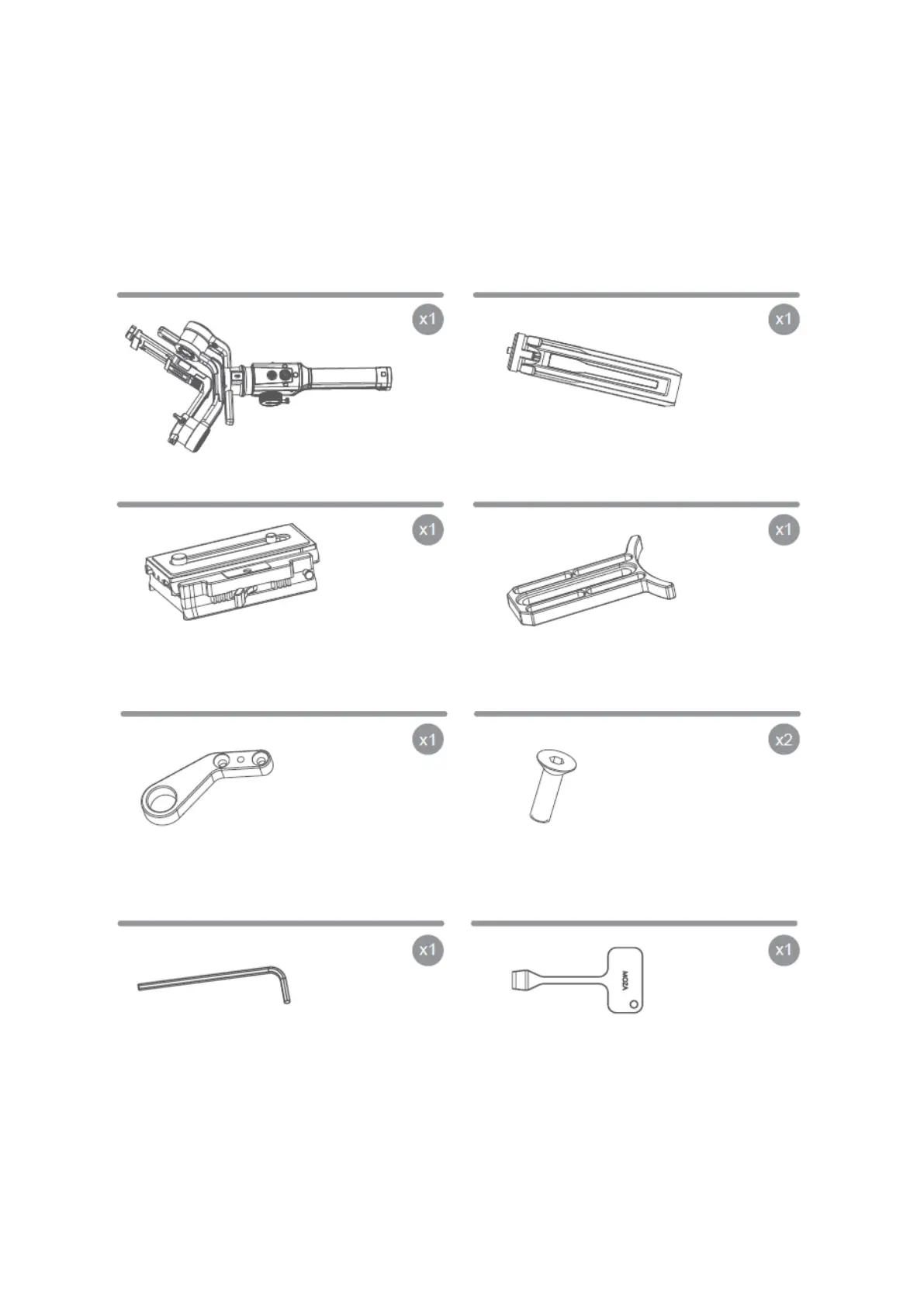 x1

x1

x1

x1

x1

x2

x1

MOZA

x1