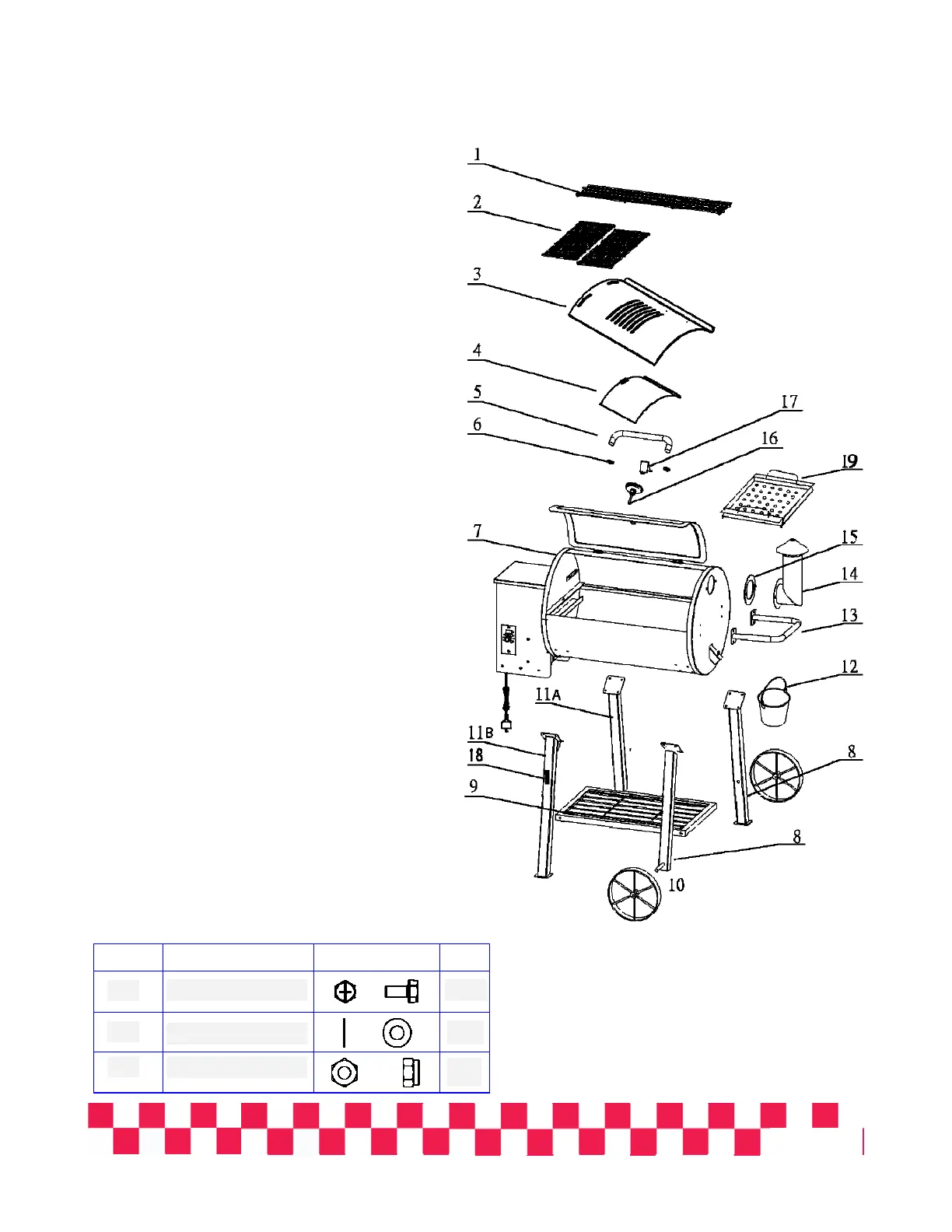 1
2
3
4
5
6
17
16
19
7
15
14
13
12
11A
11B
18
9
8
8
10