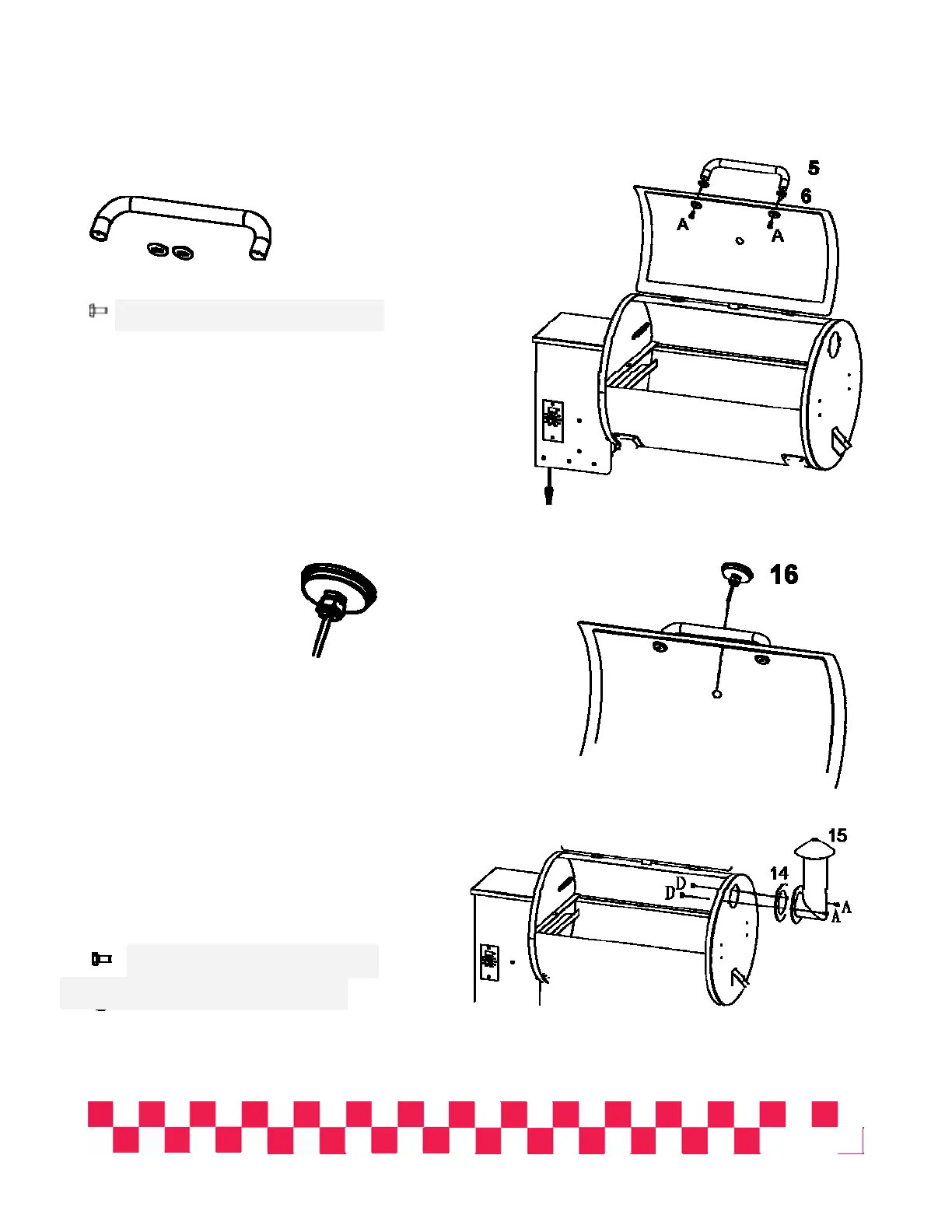 5
6
A
A

16

15
14
D
D
A
A