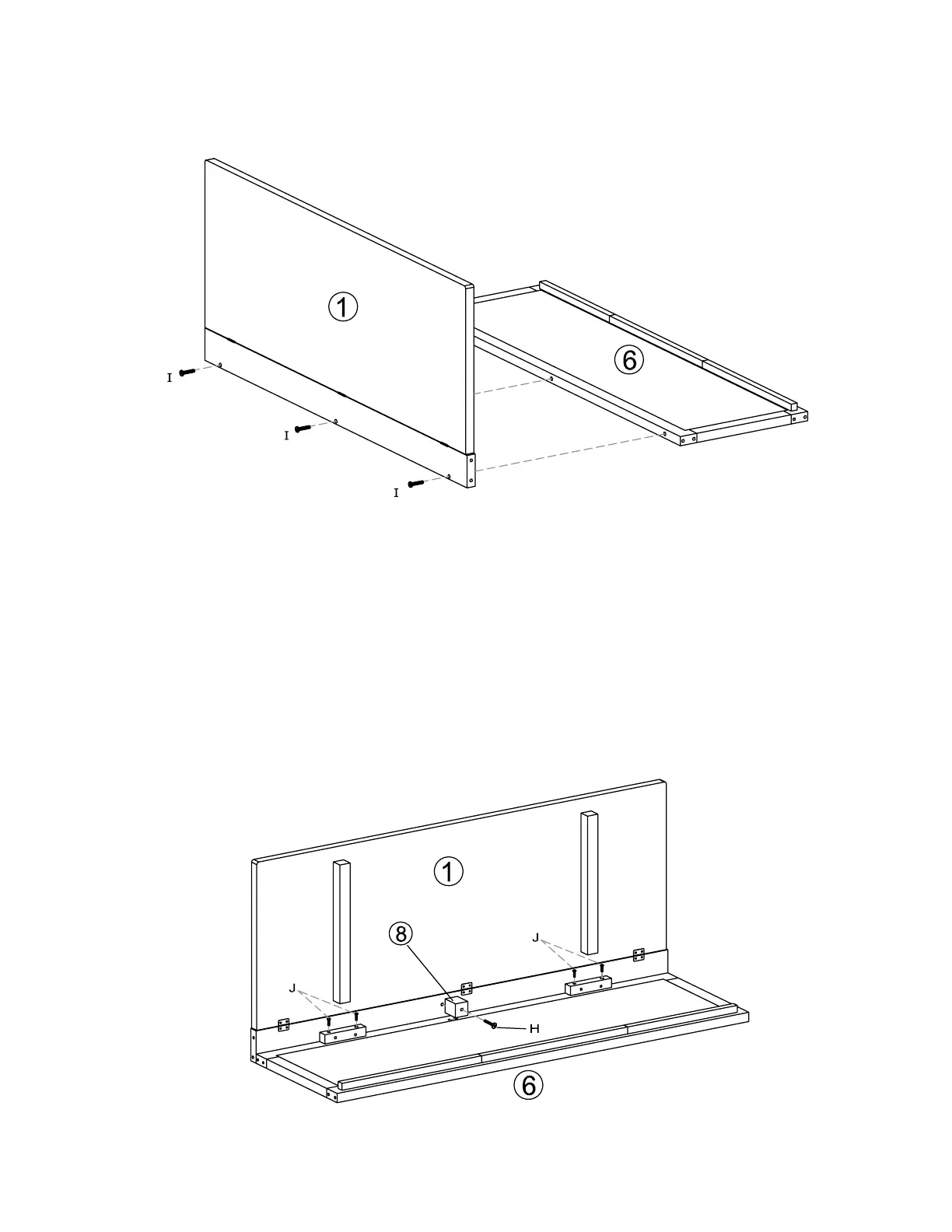 1
6
I
I
I

1
8
J
J
H
6