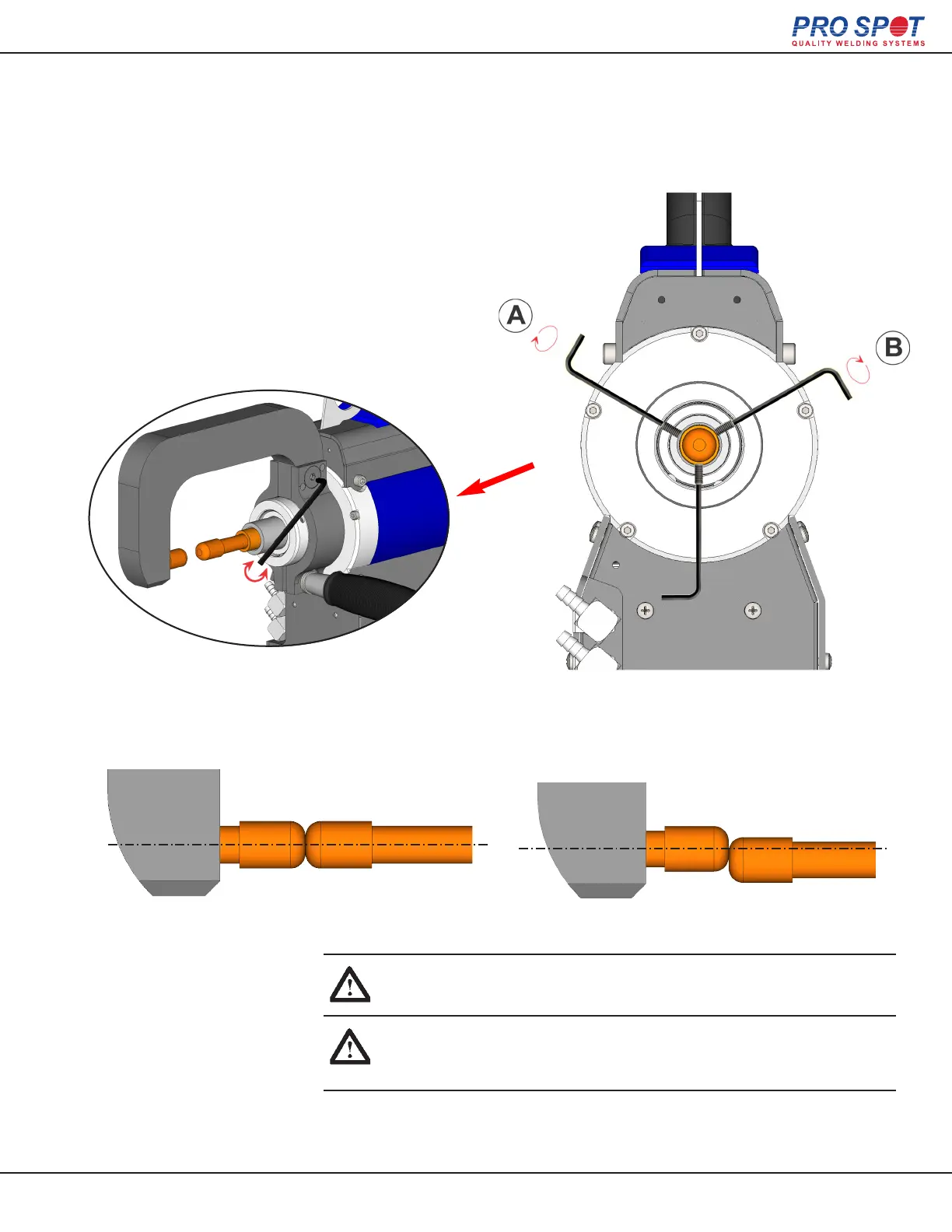 PRO SPOT
QUALITY WELDING SYSTEMS

A

B