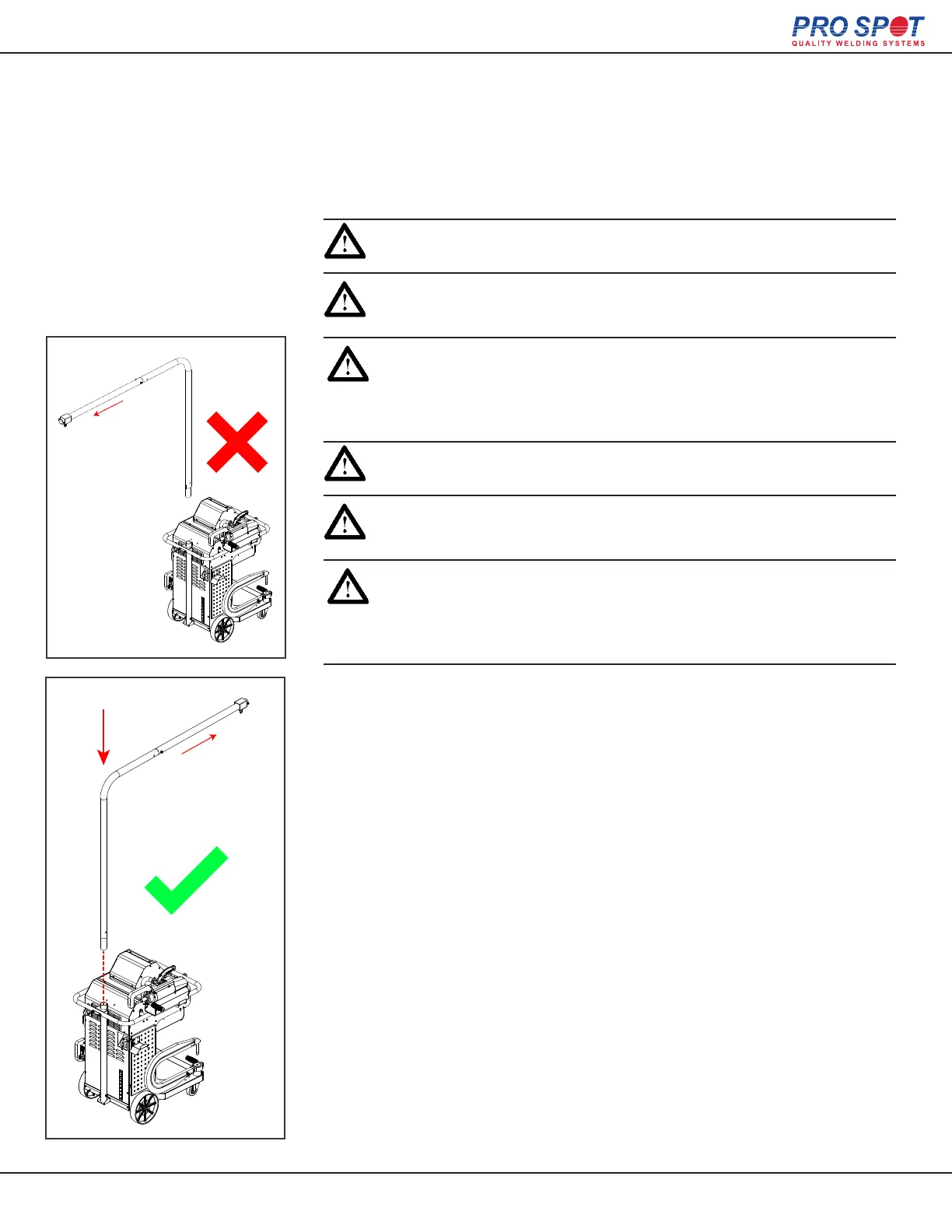 PRO SPOT
QUALITY WELDING SYSTEMS