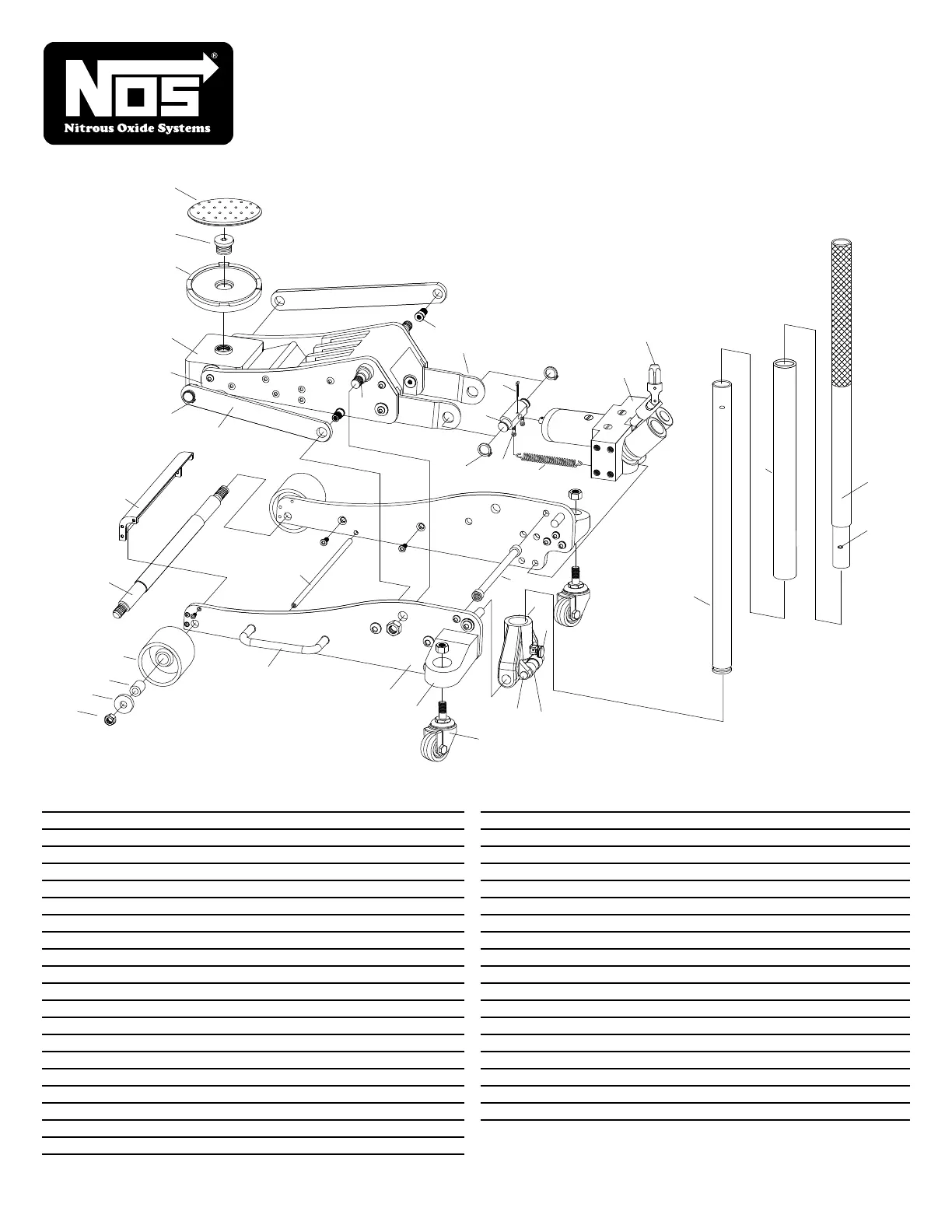 NOS®
Nitrous Oxide Systems