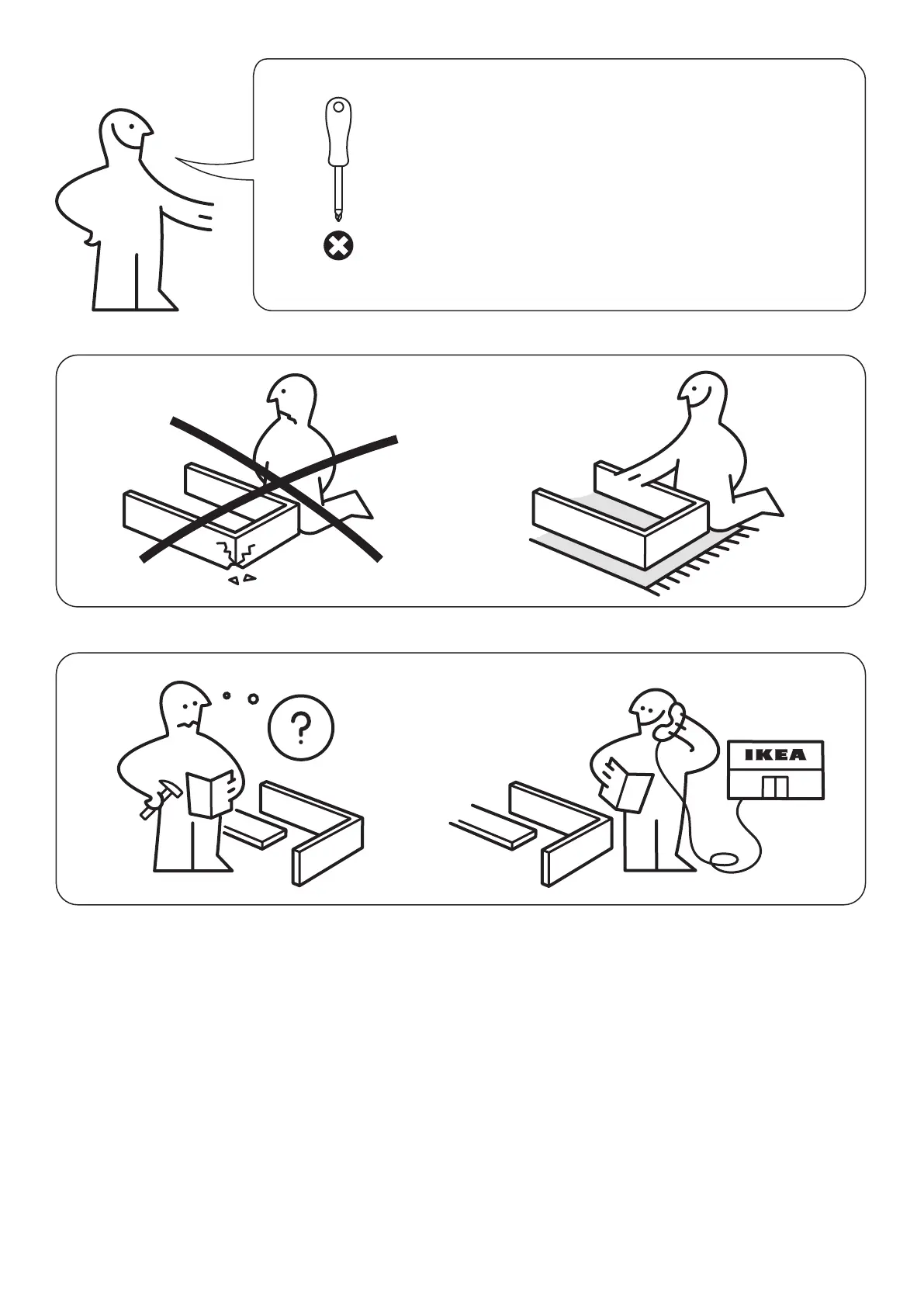 ?

IKEA