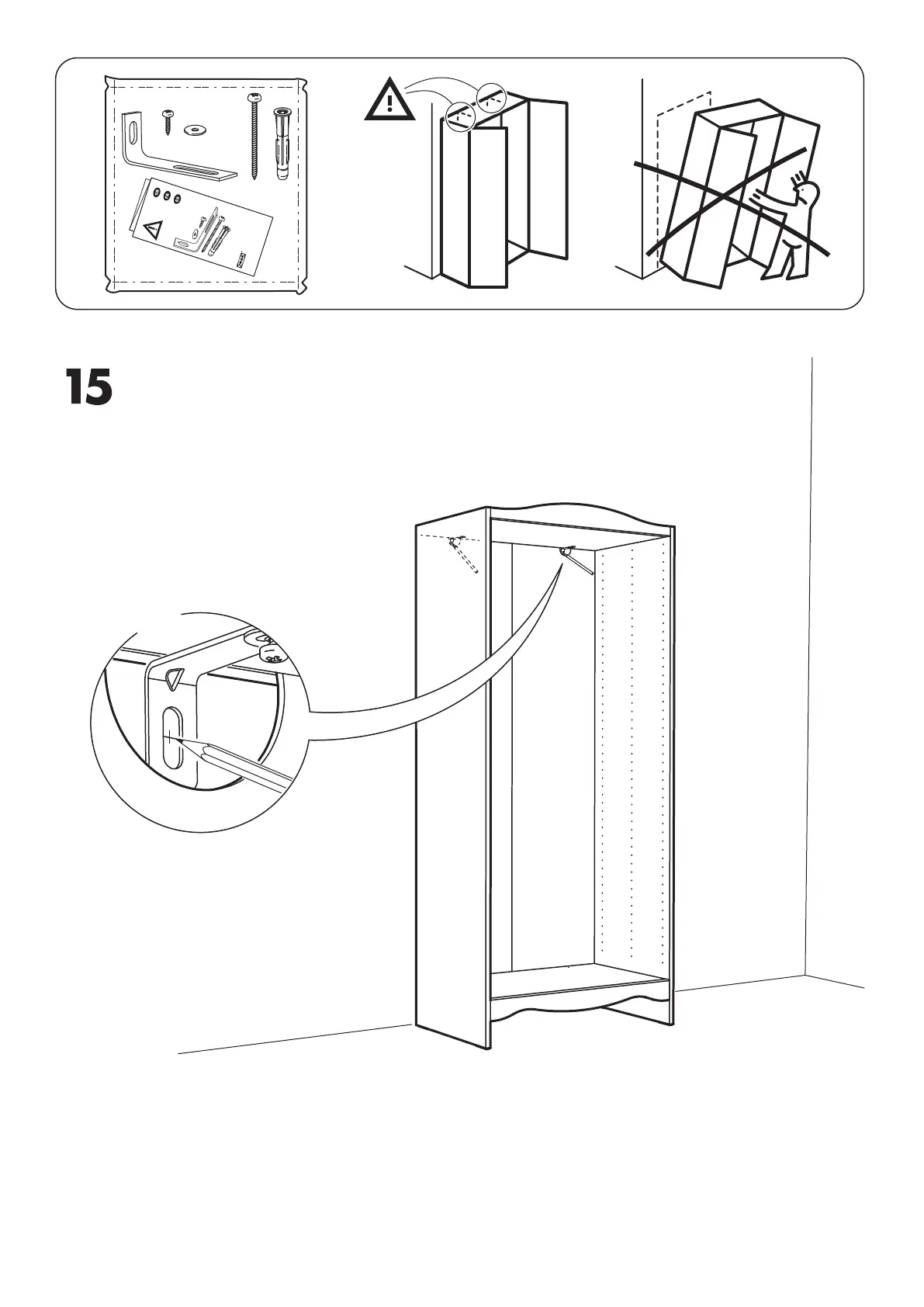 15