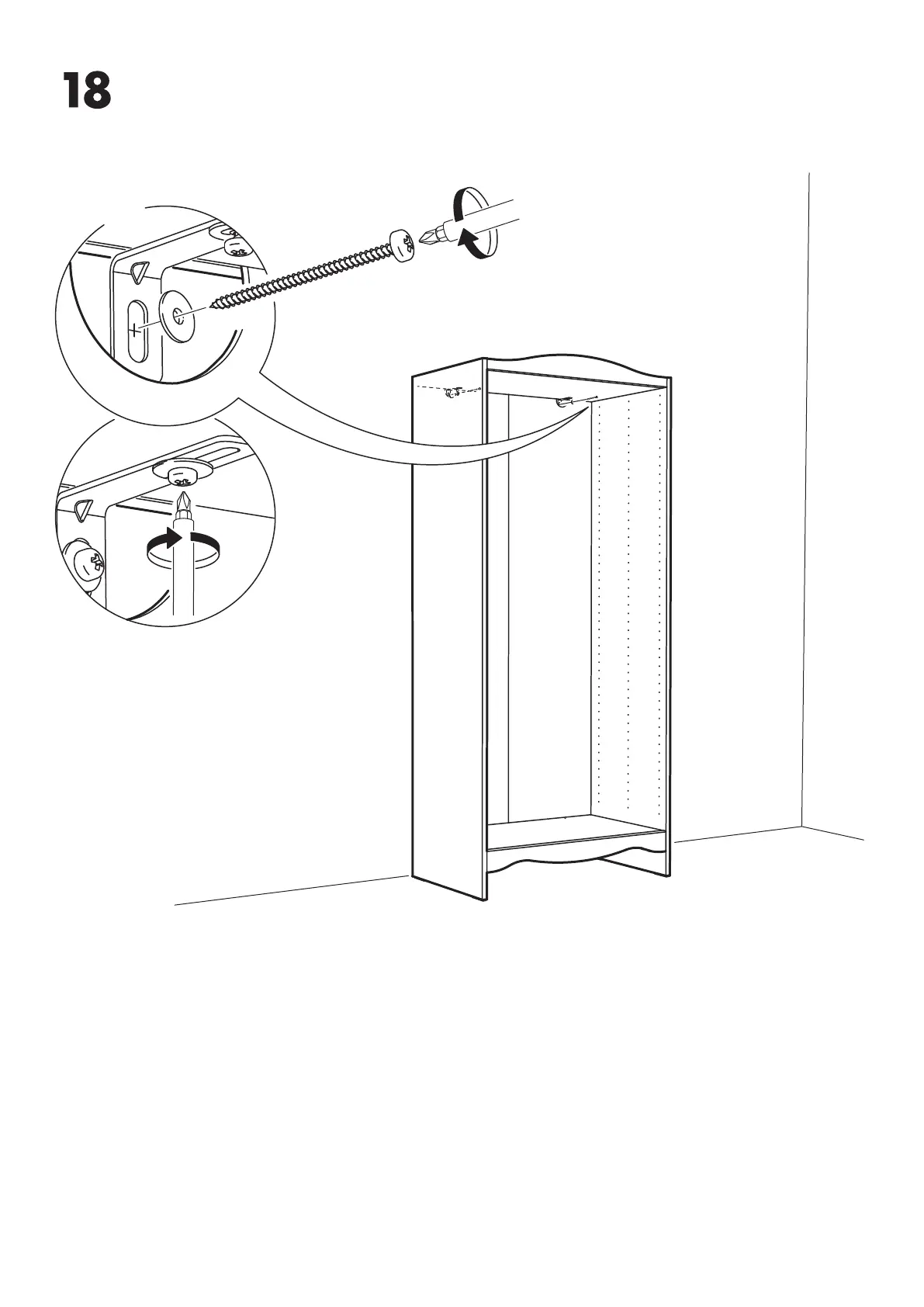 18