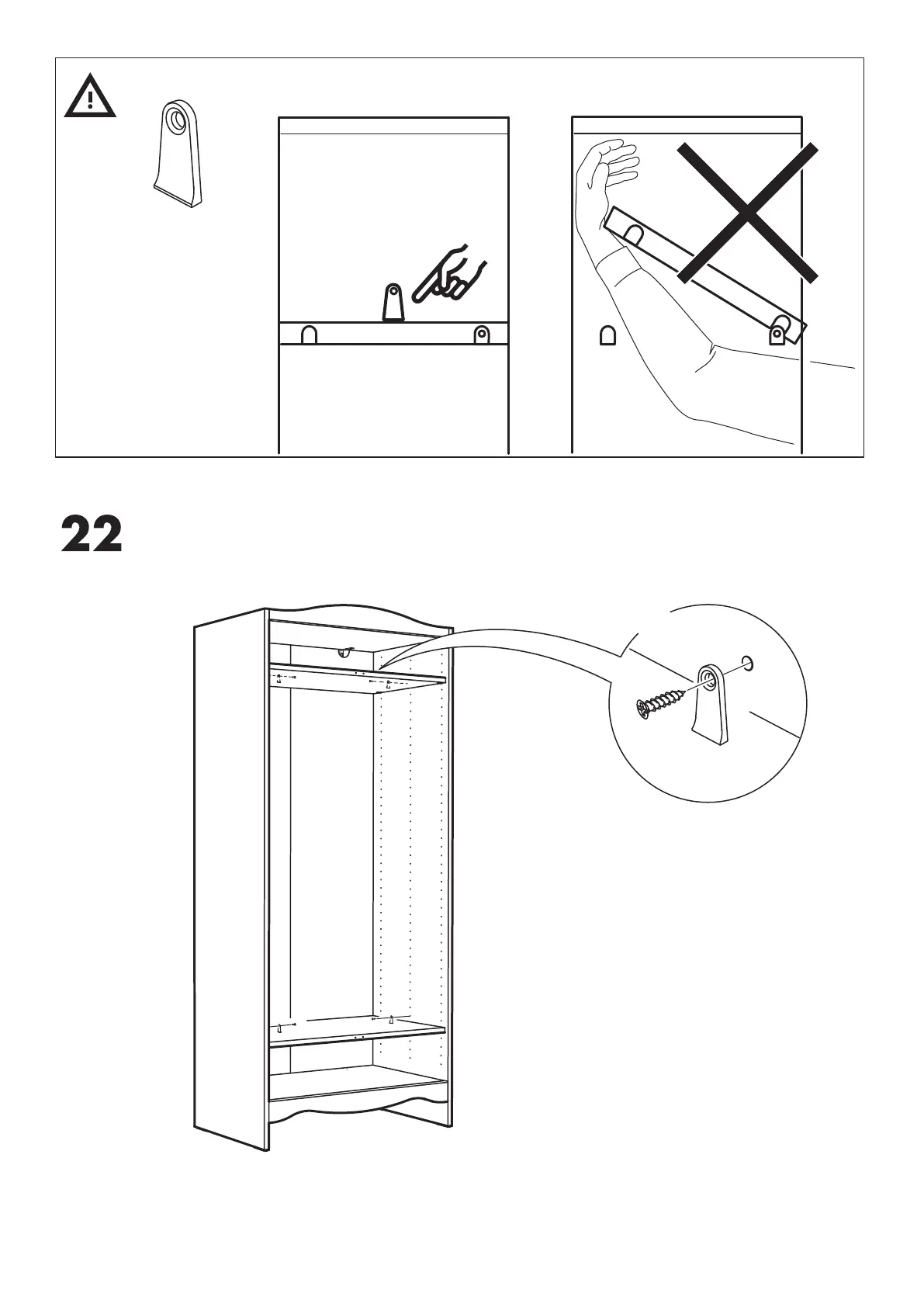 22