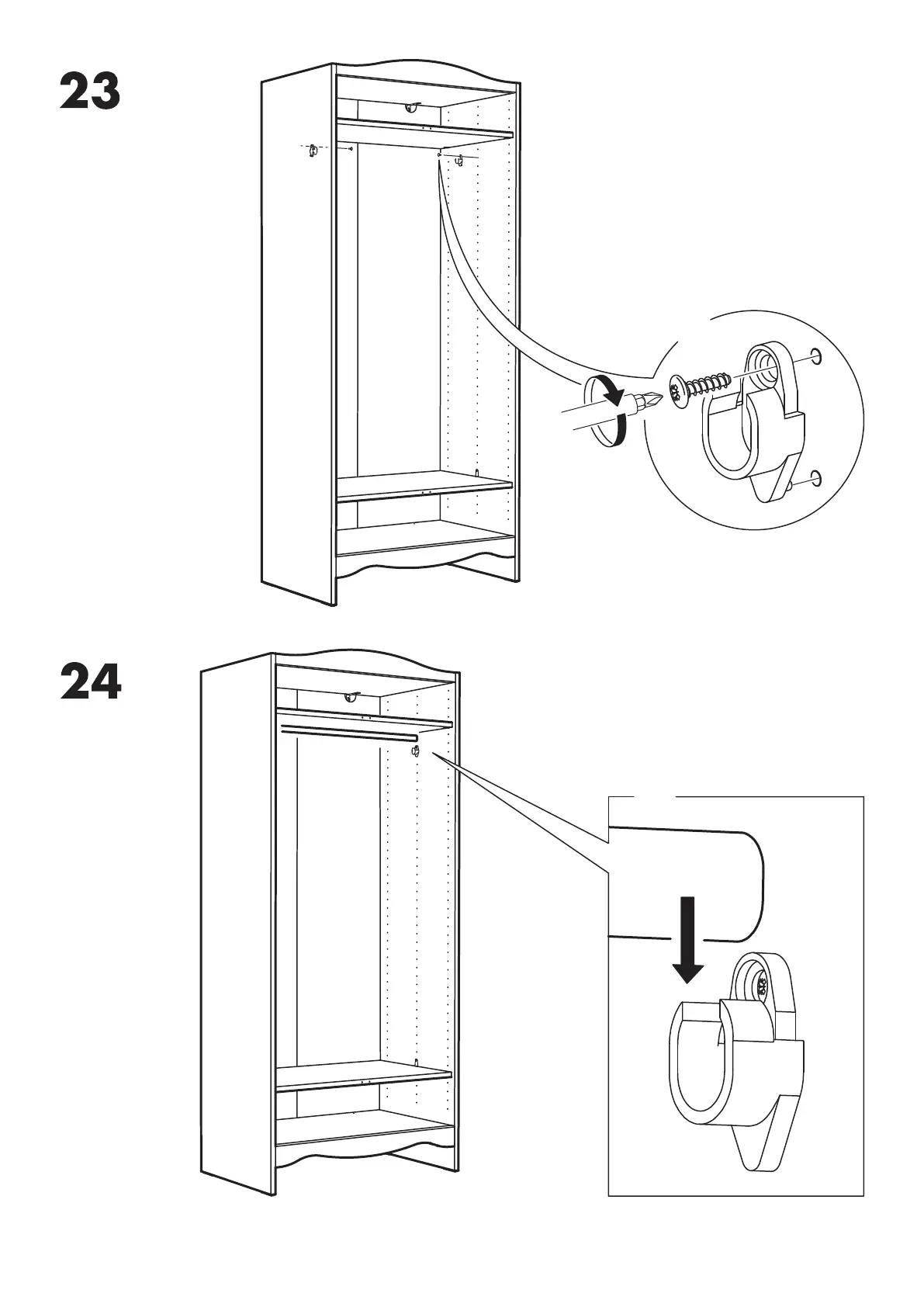 23

24