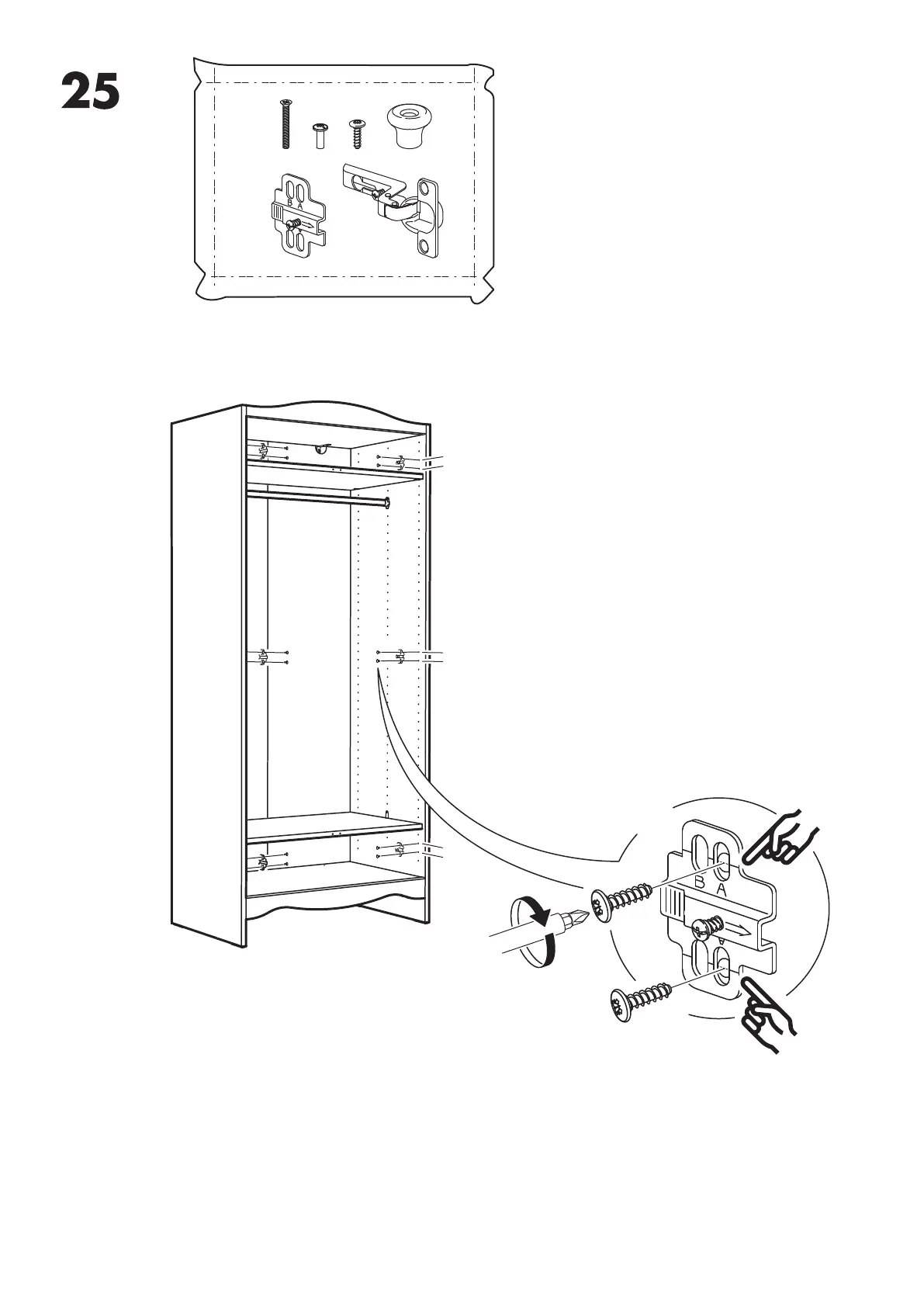 25

B A

B A