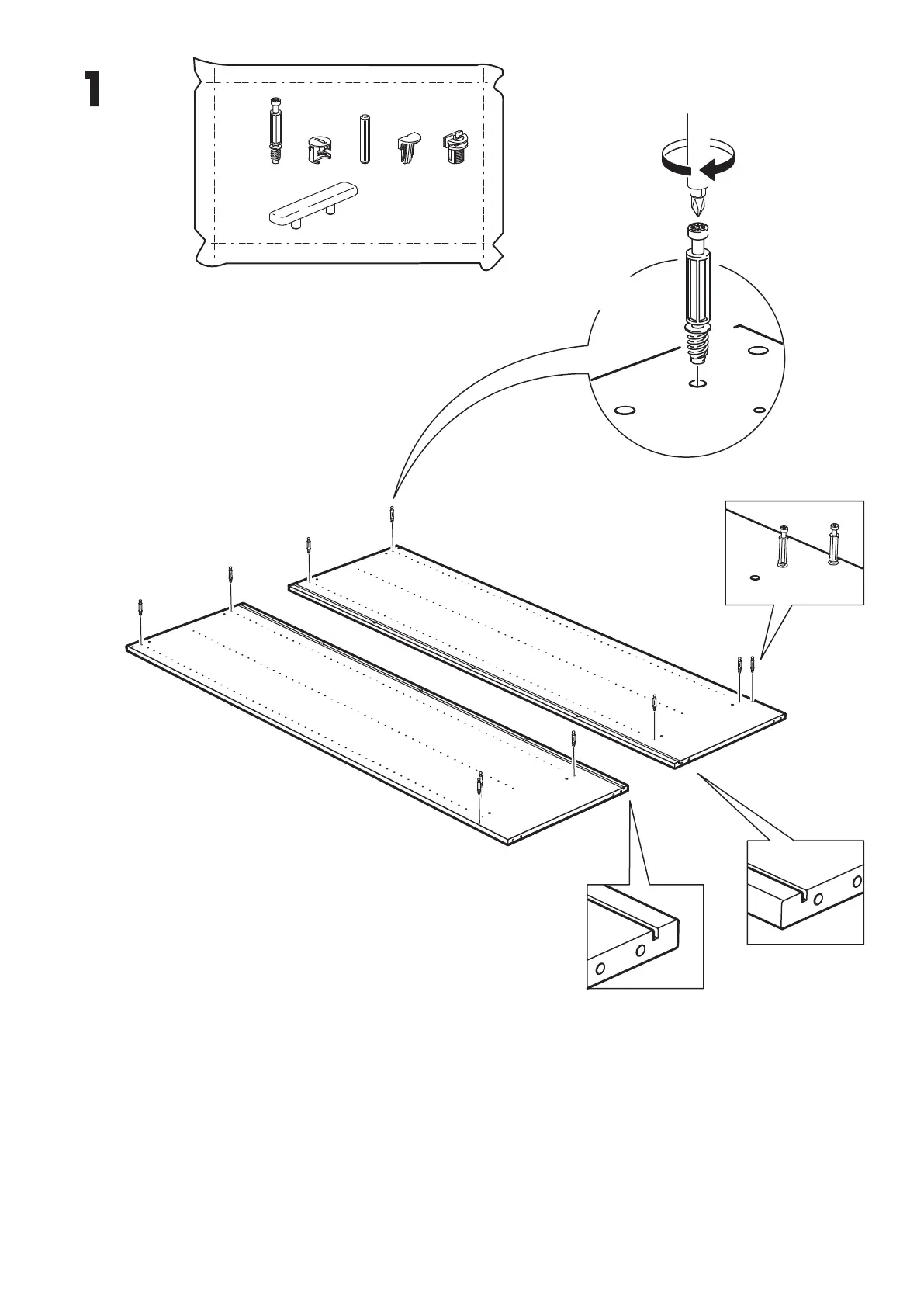 1