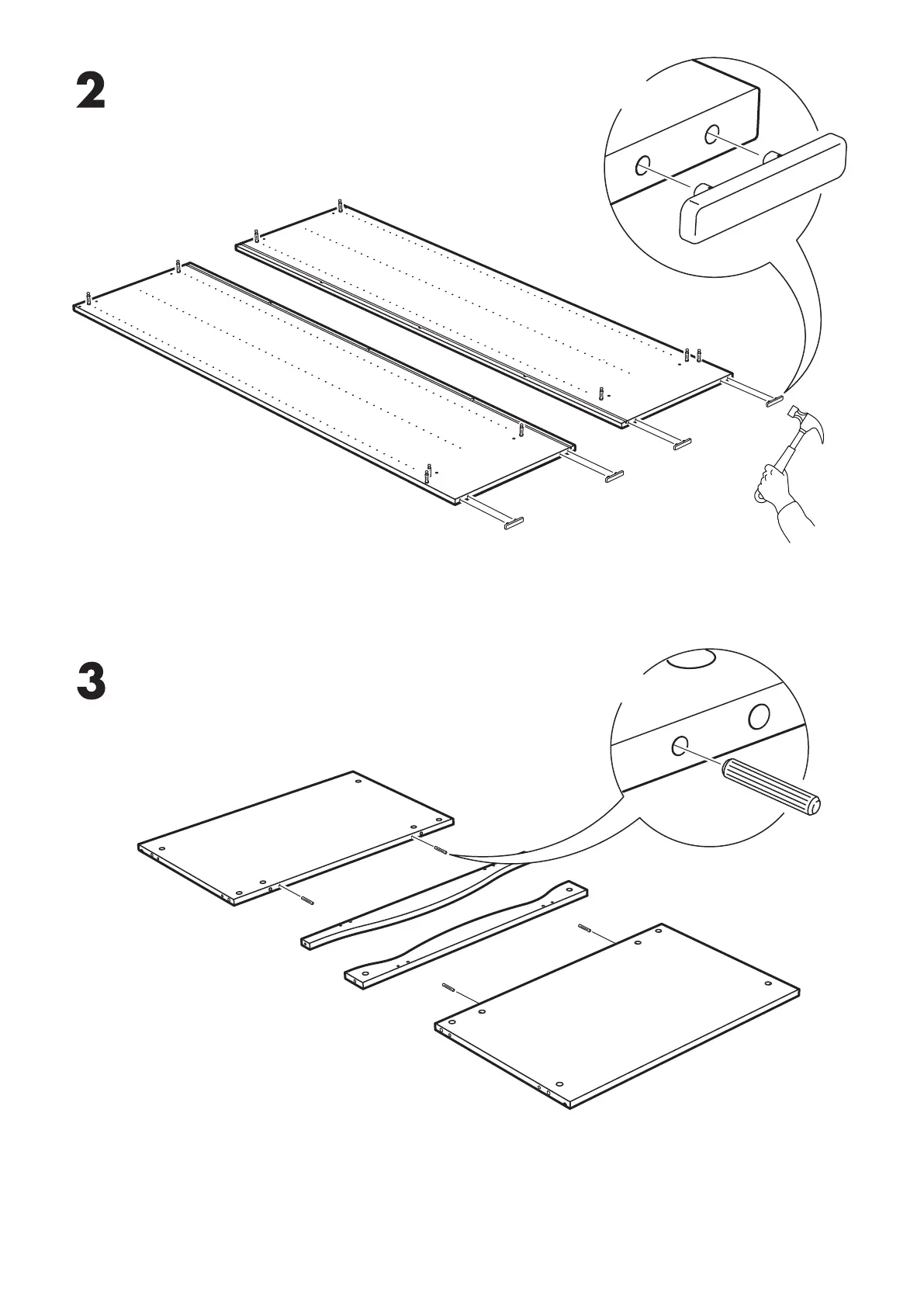 2

3