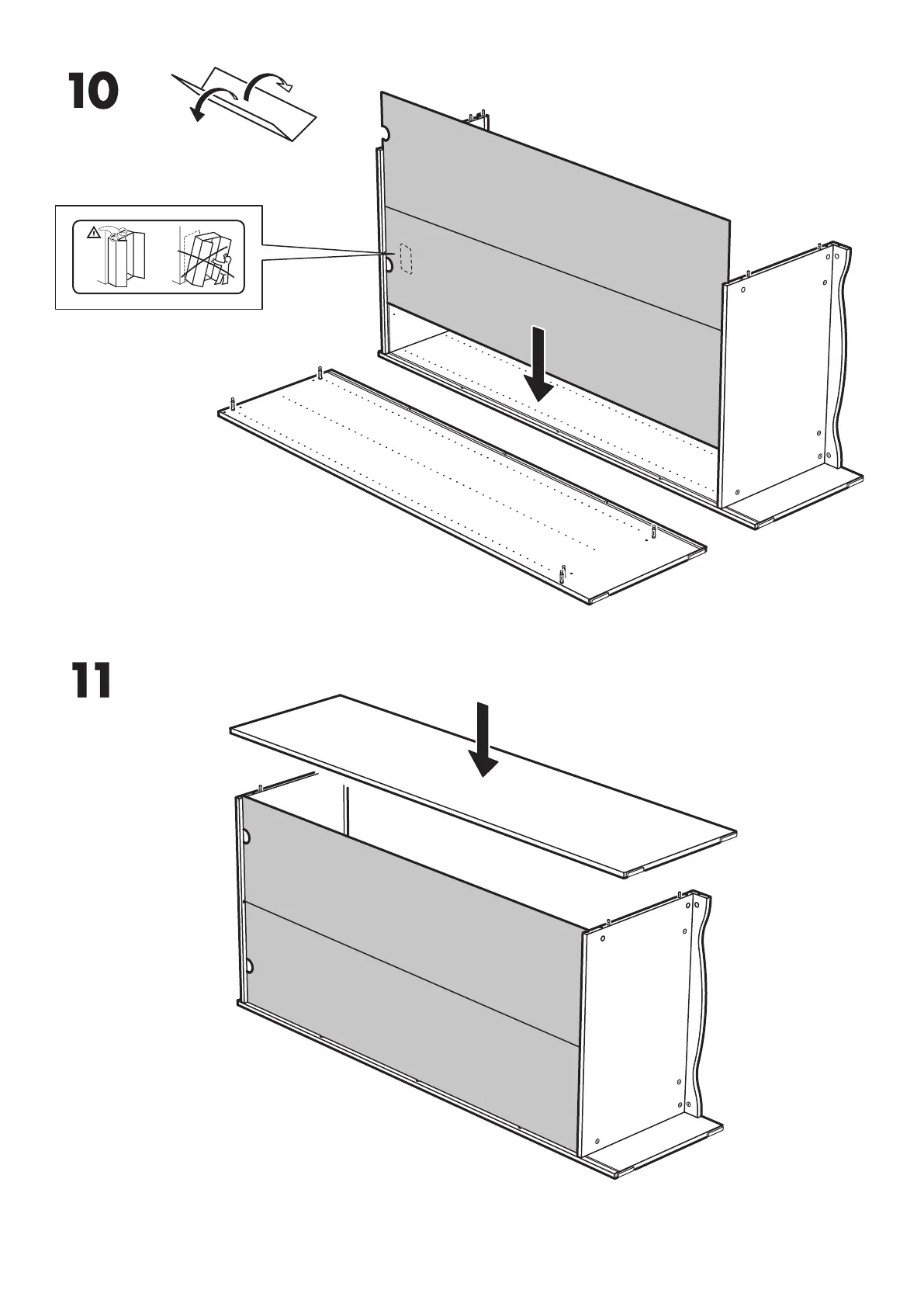 10

11