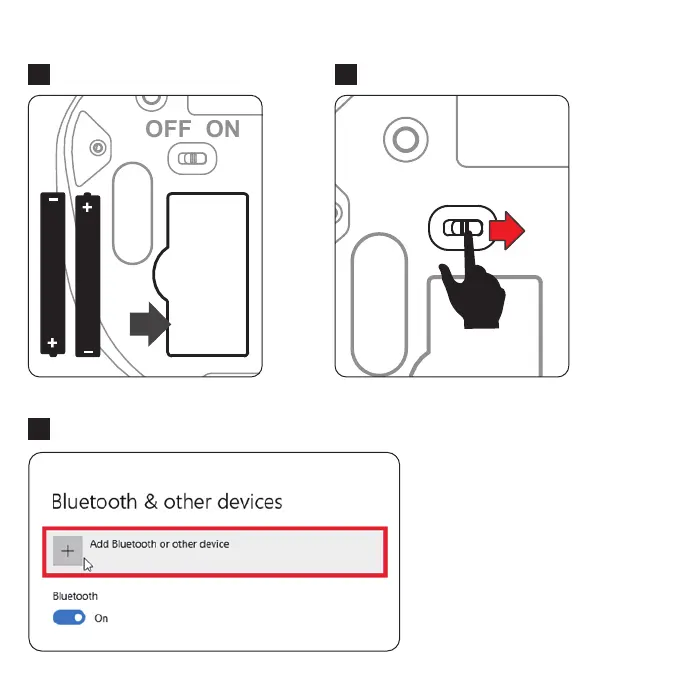 OFF ON

−
+
+
−

Bluetooth & other devices

+ Add Bluetooth or other device

Bluetooth

On