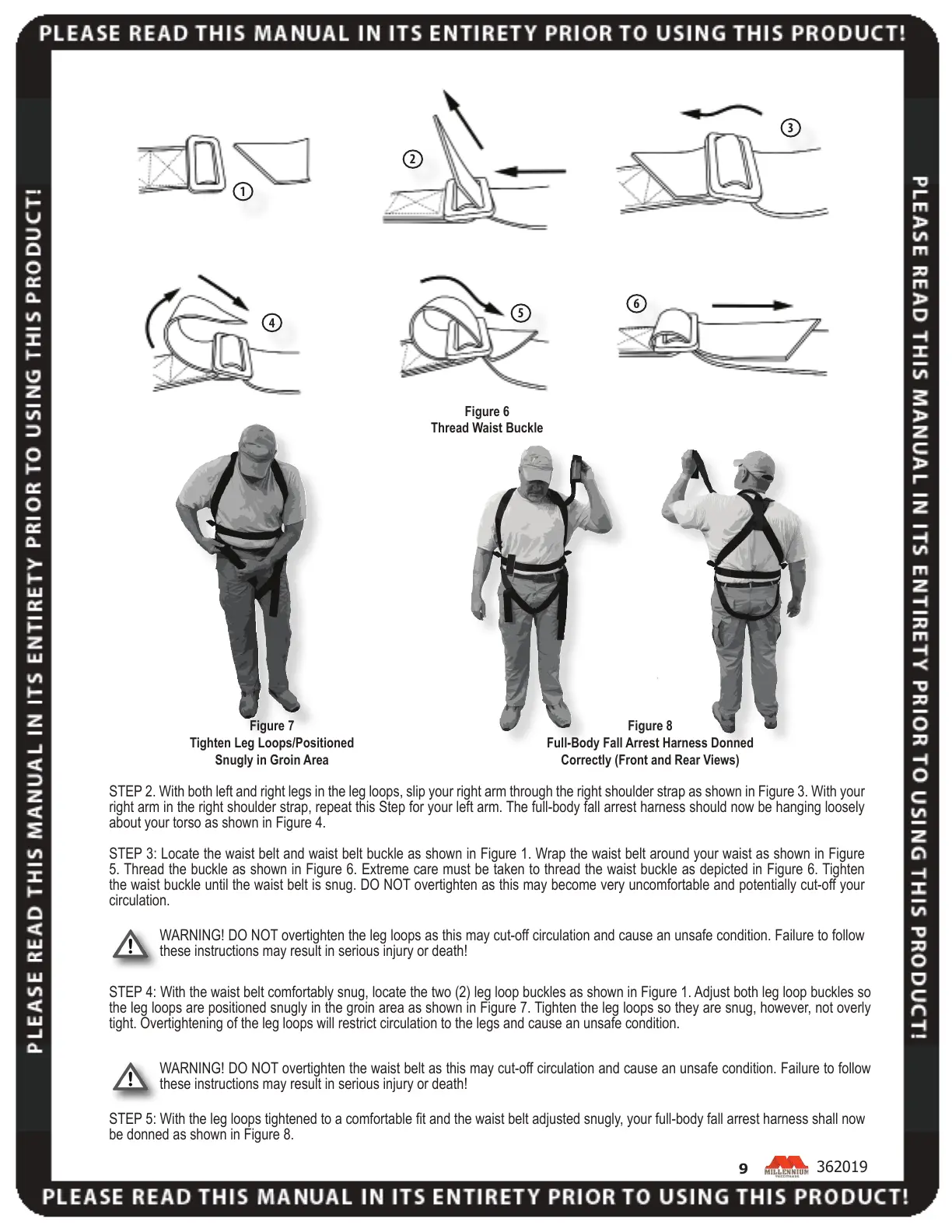 PLEASE READ THIS MANUAL IN ITS ENTIRETY PRIOR TO USING THIS PRODUCT!

PLEASE READ THIS MANUAL IN ITS ENTIRETY PRIOR TO USING THIS PRODUCT!

PLEASE READ THIS MANUAL IN ITS ENTIRETY PRIOR TO USING THIS PRODUCT!

1 2 3

4 5 6

Figure 6
Thread Waist Buckle

Figure 7
Tighten Leg Loops/Positioned Snugly in Groin Area

Figure 8
Full-Body Fall Arrest Harness Donned Correctly (Front and Rear Views)

STEP 2. With both left and right legs in the leg loops, slip your right arm through the right shoulder strap as shown in Figure 3. With your right arm in the right shoulder strap, repeat this Step for your left arm. The full-body fall arrest harness should now be hanging loosely about your torso as shown in Figure 4.

STEP 3: Locate the waist belt and waist belt buckle as shown in Figure 1. Wrap the waist belt around your waist as shown in Figure 5. Thread the buckle as shown in Figure 6. Extreme care must be taken to thread the waist buckle as depicted in Figure 6. Tighten the waist buckle until the waist belt is snug. DO NOT overtighten as this may become very uncomfortable and potentially cut-off your circulation.

WARNING! DO NOT overtighten the leg loops as this may cut-off circulation and cause an unsafe condition. Failure to follow these instructions may result in serious injury or death!

STEP 4: With the waist belt comfortably snug, locate the two (2) leg loop buckles as shown in Figure 1. Adjust both leg loop buckles so the leg loops are positioned snugly in the groin area as shown in Figure 7. Tighten the leg loops so they are snug, however, not overly tight. Overtightening of the leg loops will restrict circulation to the legs and cause an unsafe condition.

WARNING! DO NOT overtighten the waist belt as this may cut-off circulation and cause an unsafe condition. Failure to follow these instructions may result in serious injury or death!

STEP 5: With the leg loops tightened to a comfortable fit and the waist belt adjusted snugly, your full-body fall arrest harness shall now be donned as shown in Figure 8.

9 MILLENNIUM 362019

PLEASE READ THIS MANUAL IN ITS ENTIRETY PRIOR TO USING THIS PRODUCT!