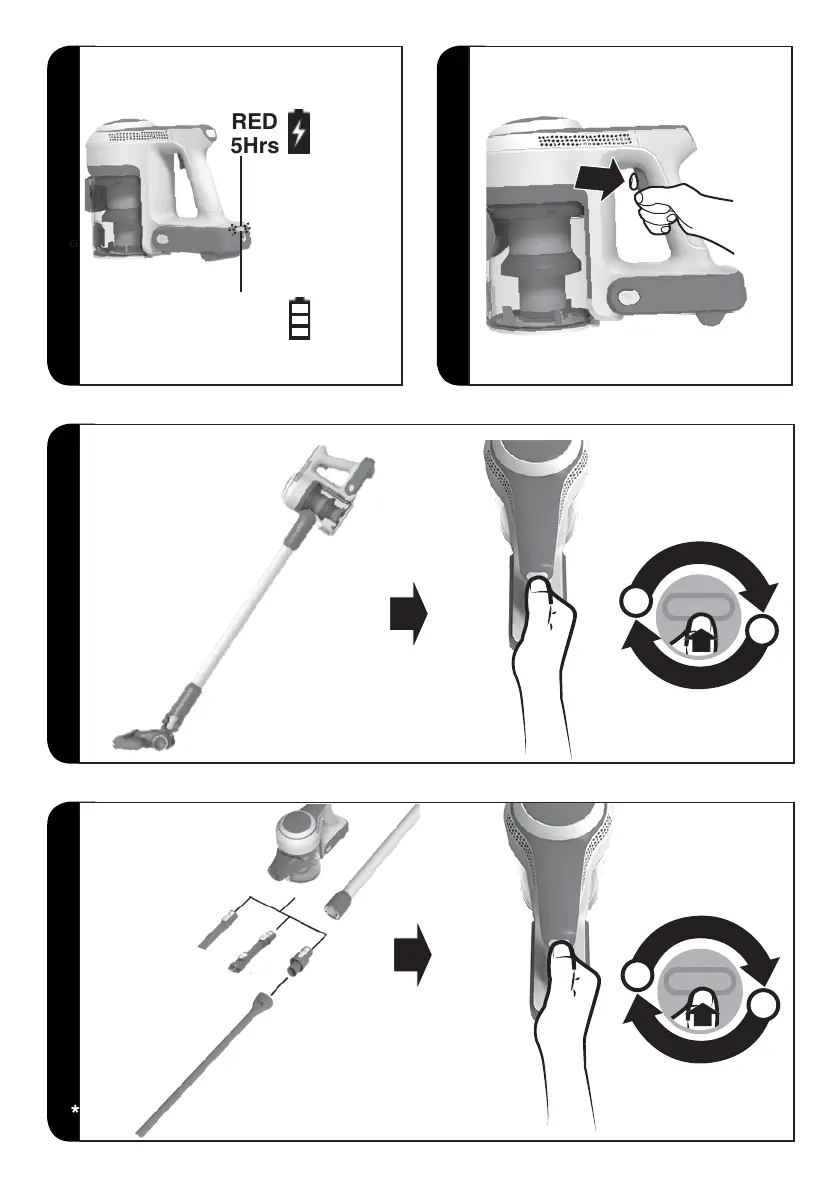 RED
5Hrs

*