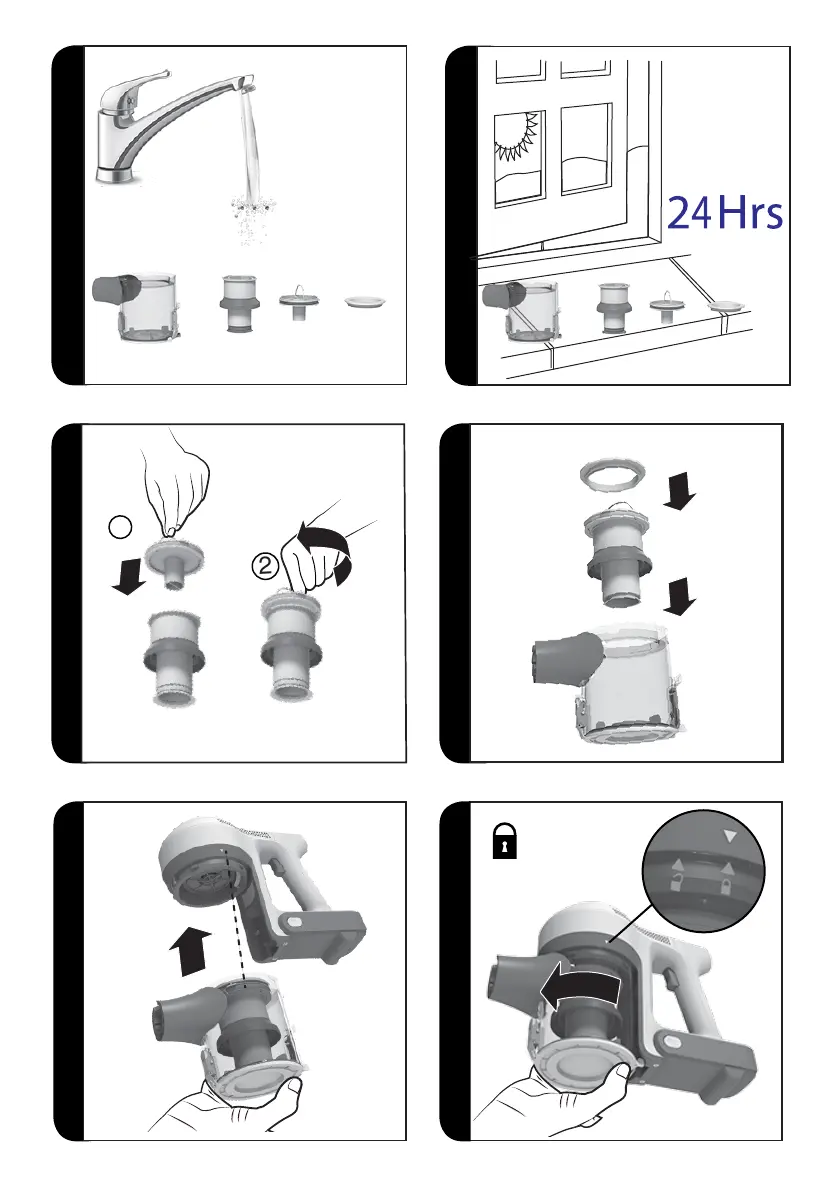 24 Hrs

2