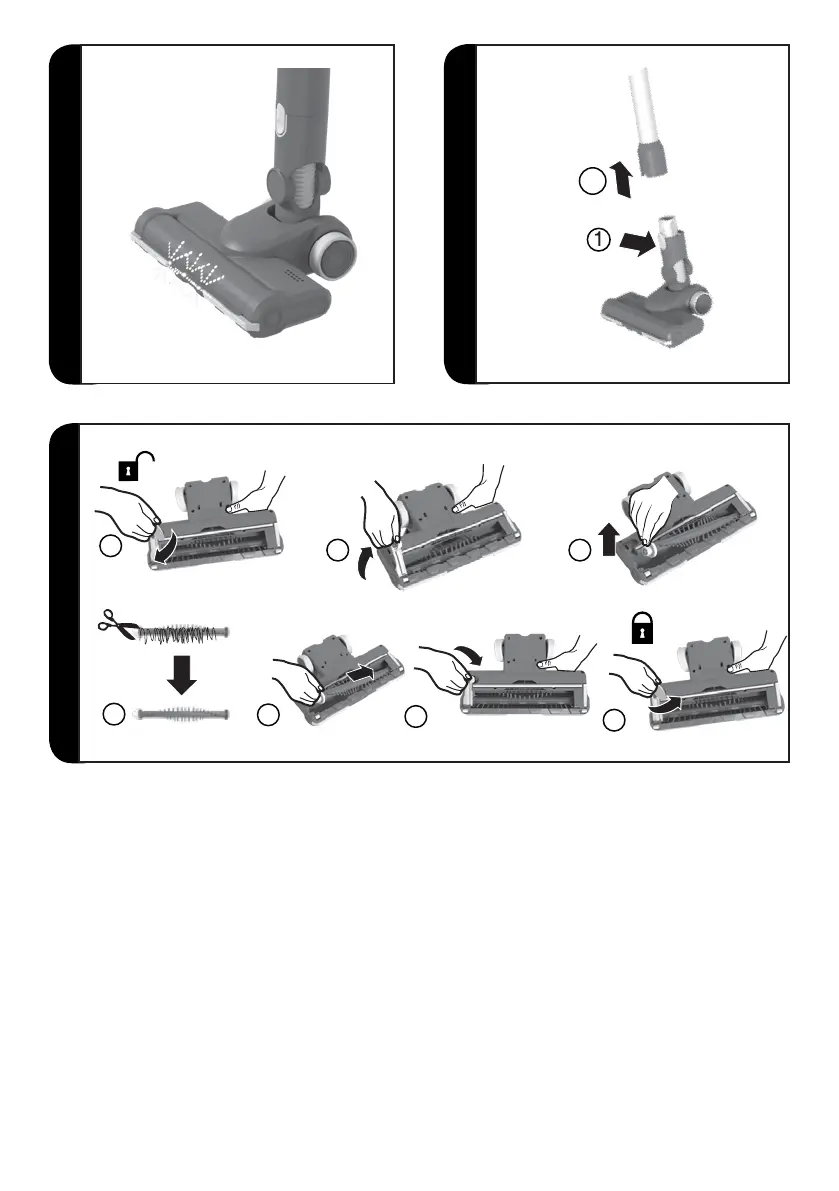 1