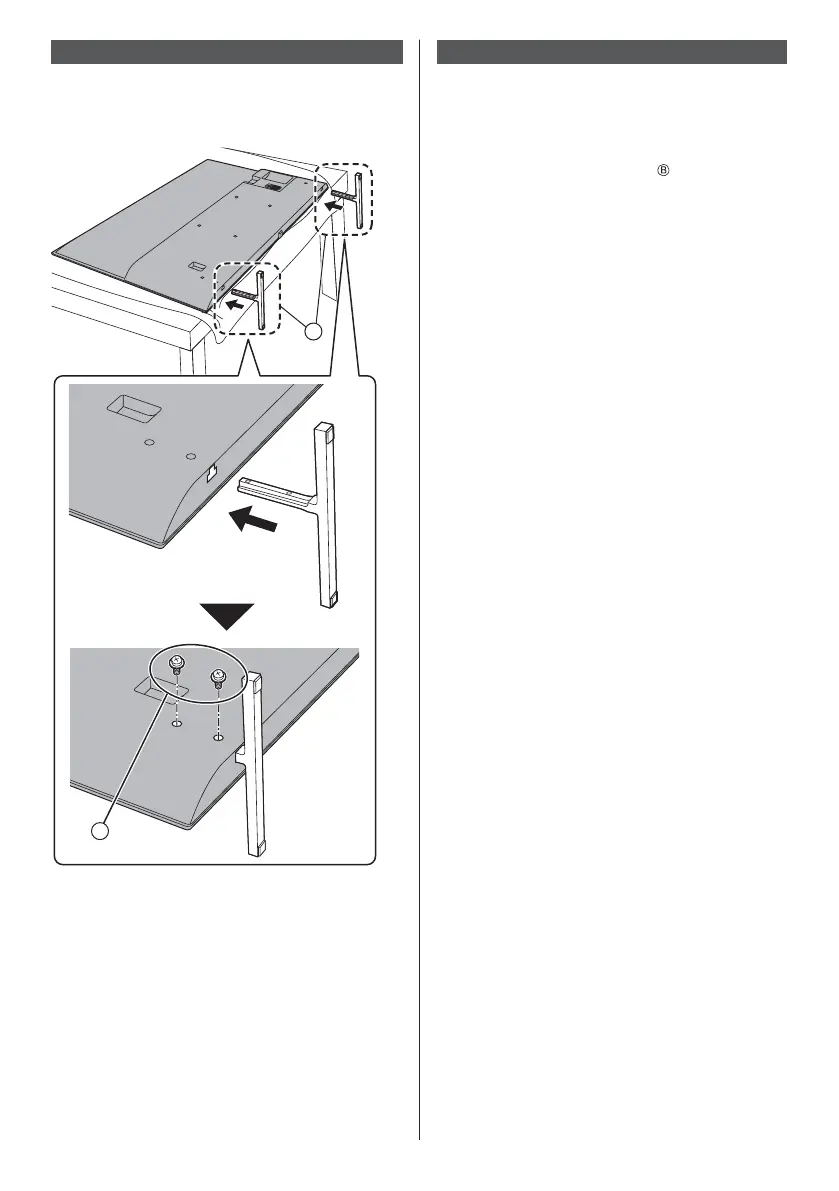 Ⓑ