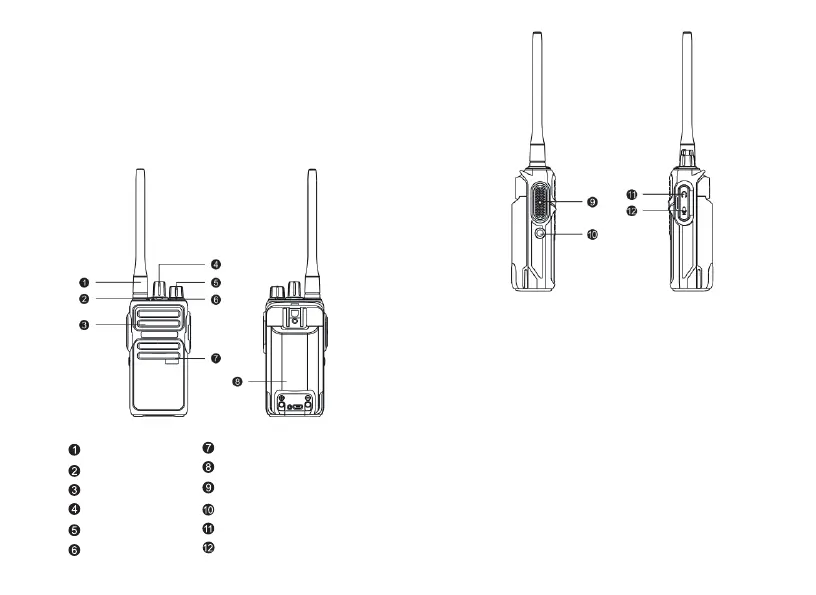 ❶
❷
❸
❹
❺
❻
❼
❽
❾
❿
⓫
⓬

❶
❷
❸
❹
❺
❻
❼
❽
❾
❿
⓫
⓬