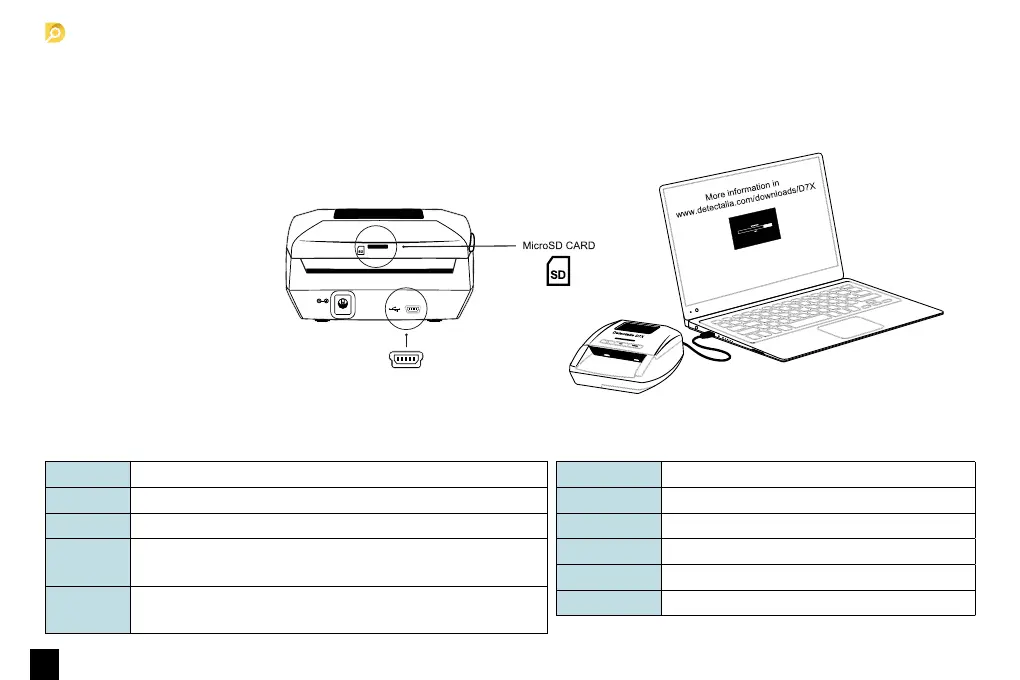 MicroSD CARD

SD

More information in
www.detectalia.com/downloads/D7X