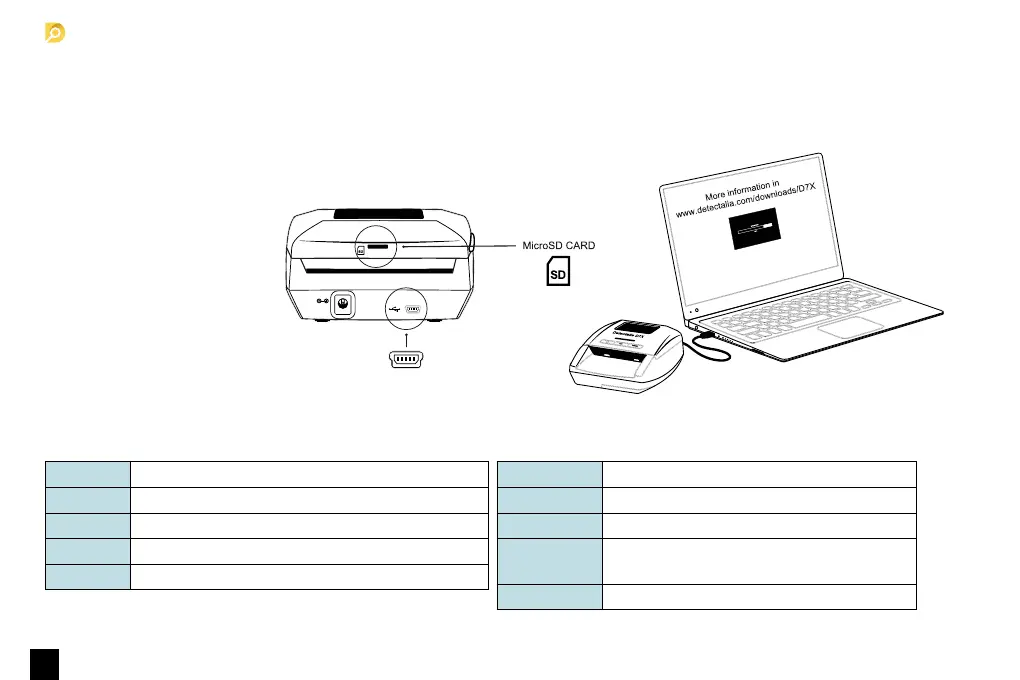 MicroSD CARD

SD

More information in
www.detectalia.com/downloads/D7X