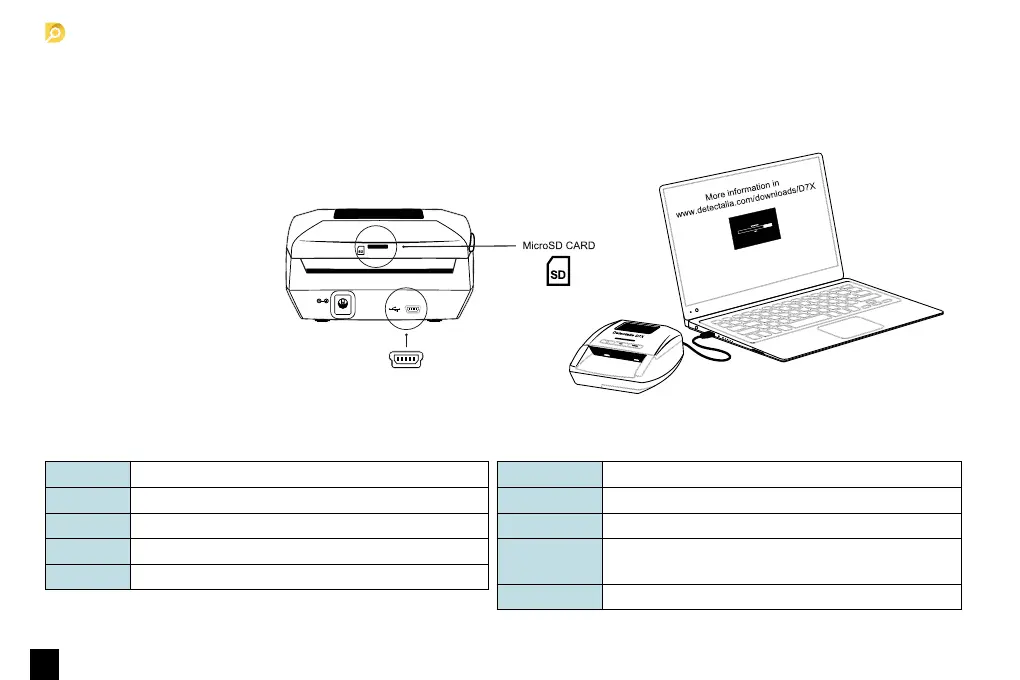 MicroSD CARD

SD

More information in
www.detectalia.com/downloads/D7X