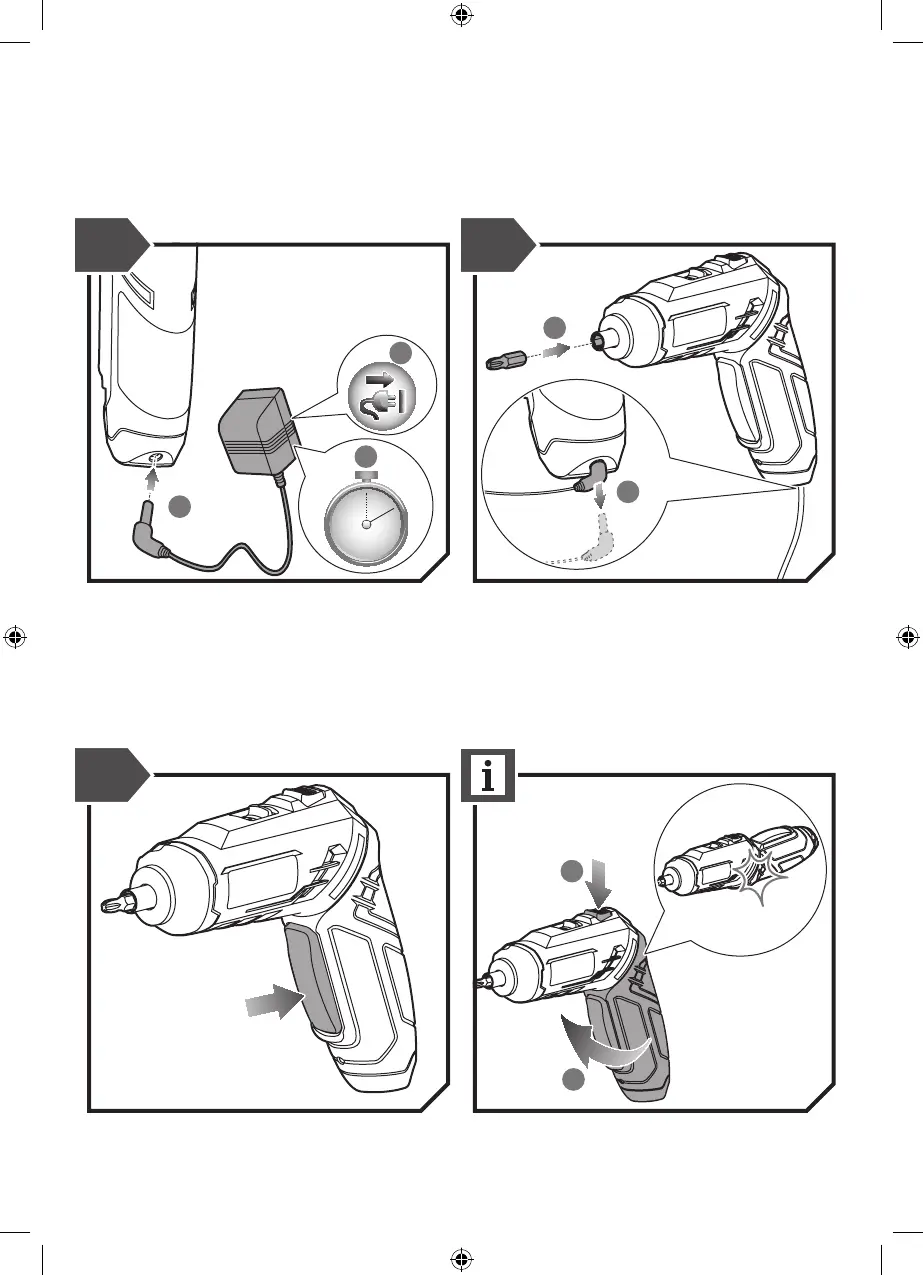 i